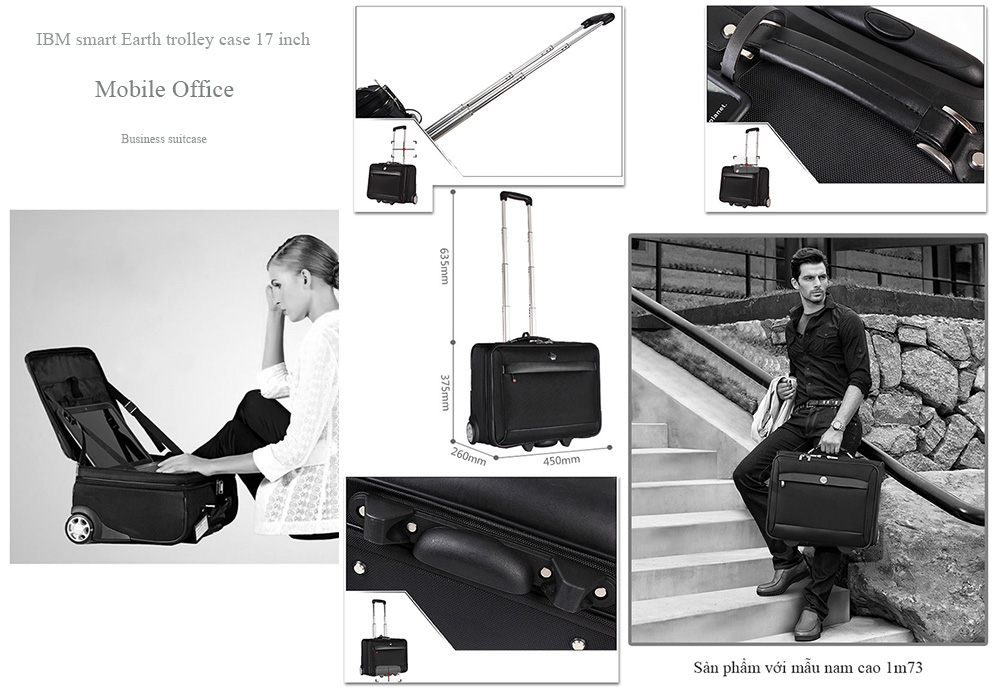 IBM smart Earth trolley case 17 inch

Mobile Office

Business suitcase

635mm

375mm

260mm

450mm

Sản phẩm với mẫu nam cao 1m73