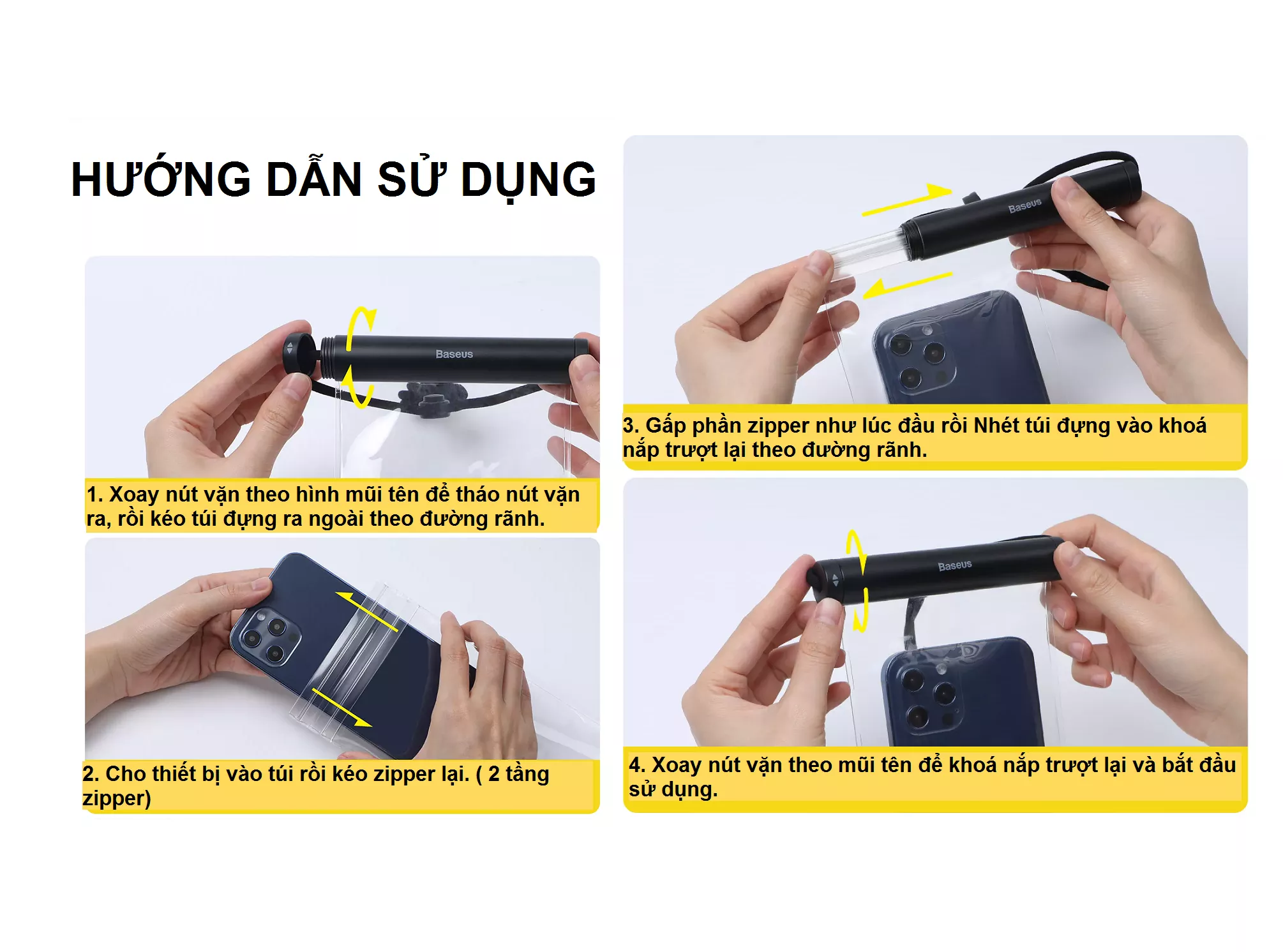 HƯỚNG DẪN SỬ DỤNG

Baseus

1. Xoay nút vặn theo hình mũi tên để tháo nút vặn ra, rồi kéo túi đựng ra ngoài theo đường rãnh.

2. Cho thiết bị vào túi rồi kéo zipper lại. ( 2 tầng zipper)

Baseus

3. Gấp phần zipper như lúc đầu rồi Nhét túi đựng vào khoá nắp trượt lại theo đường rãnh.

Baseus

4. Xoay nút vặn theo mũi tên để khoá nắp trượt lại và bắt đầu sử dụng.