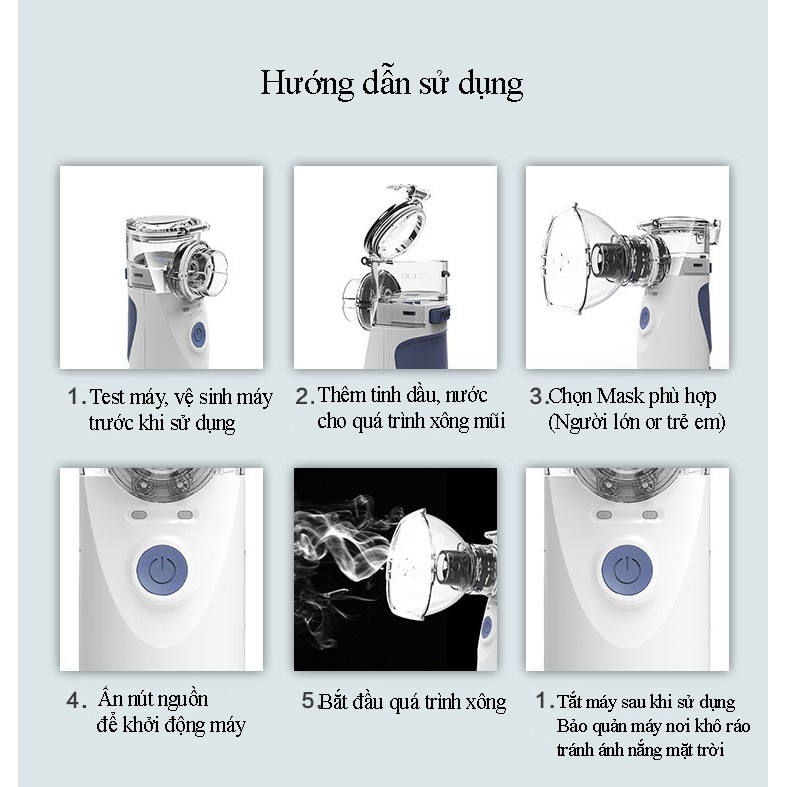 Hướng dẫn sử dụng

1. Test máy, vệ sinh máy trước khi sử dụng

2. Thêm tinh dầu, nước cho quá trình xông mũi

3. Chọn Mask phù hợp (Người lớn or trẻ em)

4. Ấn nút nguồn để khởi động máy

5. Bắt đầu quá trình xông

1. Tắt máy sau khi sử dụng
Bảo quản máy nơi khô ráo tránh ánh nắng mặt trời