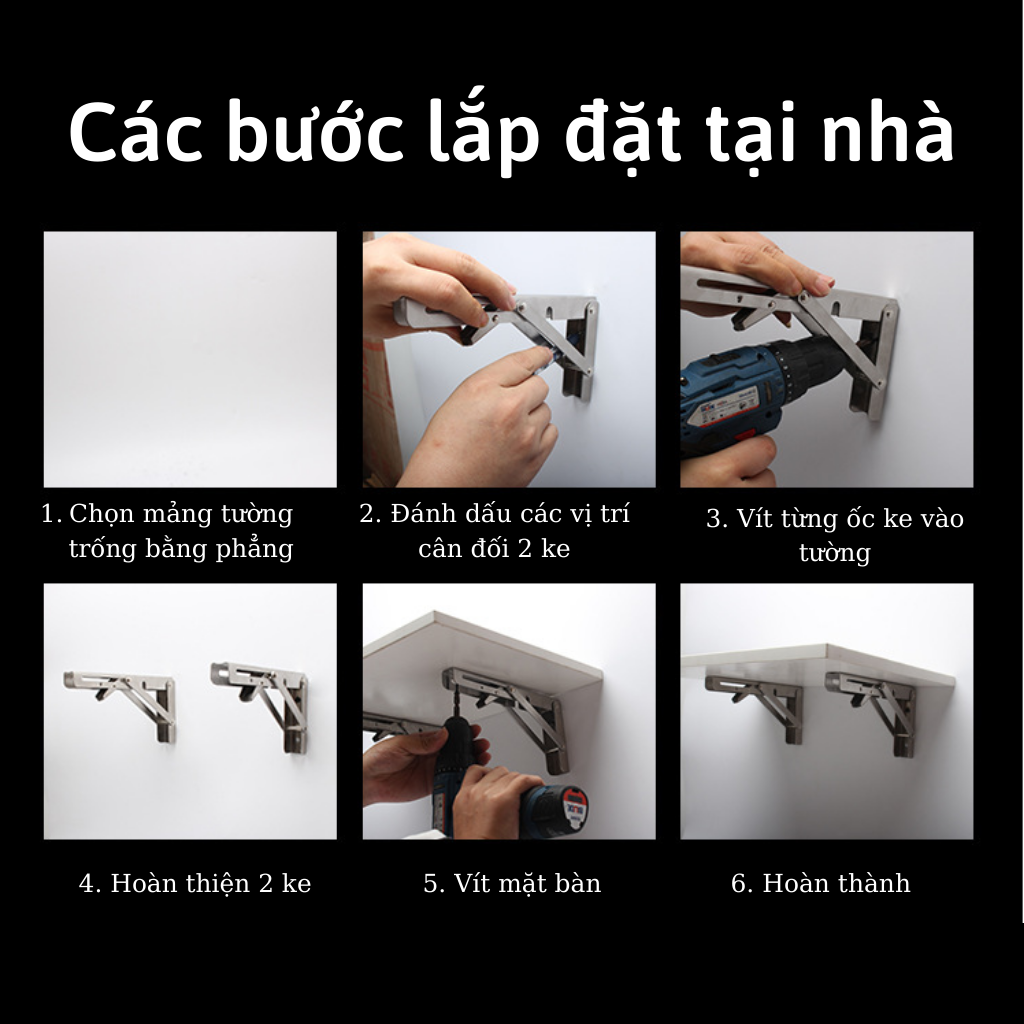 Các bước lắp đặt tại nhà

1. Chọn mảng tường trống bằng phẳng

2. Đánh dấu các vị trí cân đối 2 ke

3. Vít từng ốc ke vào tường

4. Hoàn thiện 2 ke

5. Vít mặt bàn

6. Hoàn thành