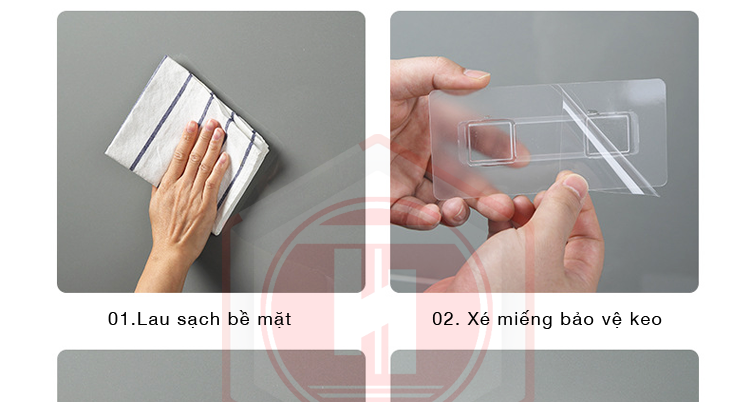 01.Lau sạch bề mặt

02. Xé miếng bảo vệ keo