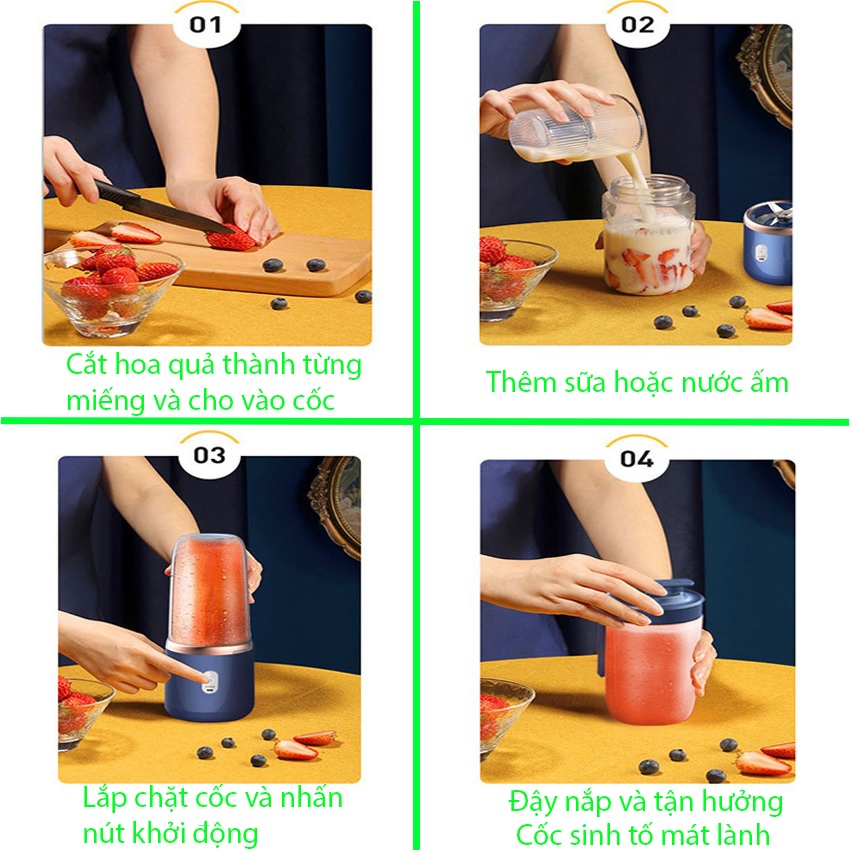 01

Cắt hoa quả thành từng miếng và cho vào cốc

02

Thêm sữa hoặc nước ấm

03

Lắp chặt cốc và nhấn nút khởi động

04

Đậy nắp và tận hưởng Cốc sinh tố mát lành