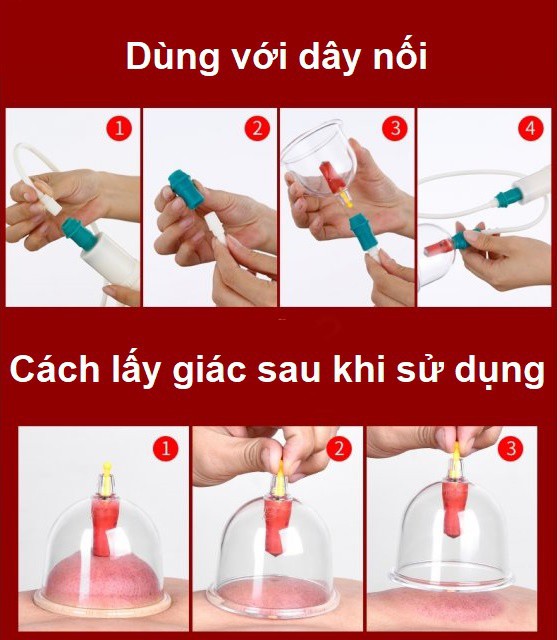 Dùng với dây nối

1

2

3

4

Cách lấy giác sau khi sử dụng

1

2

3