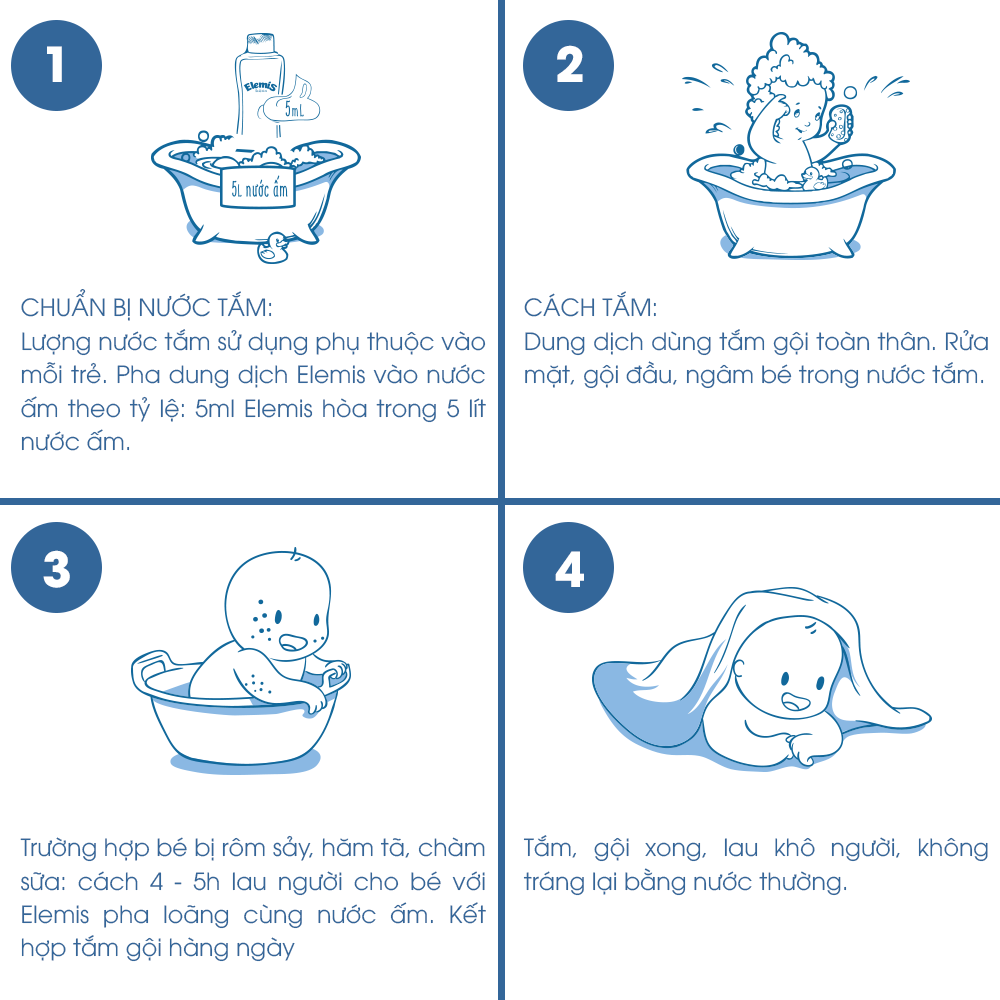 1

Elemis

5mL

5L nước ấm

CHUẨN BỊ NƯỚC TẮM:
Lượng nước tắm sử dụng phụ thuộc vào mỗi trẻ. Pha dung dịch Elemis vào nước ấm theo tỷ lệ: 5ml Elemis hòa trong 5 lít nước ấm.

2

CÁCH TẮM:
Dung dịch dùng tắm gội toàn thân. Rửa mặt, gội đầu, ngâm bé trong nước tắm.

3

Trường hợp bé bị rôm sảy, hăm tã, chàm sữa: cách 4 - 5h lau người cho bé với Elemis pha loãng cùng nước ấm. Kết hợp tắm gội hàng ngày

4

Tắm, gội xong, lau khô người, không tráng lại bằng nước thường.