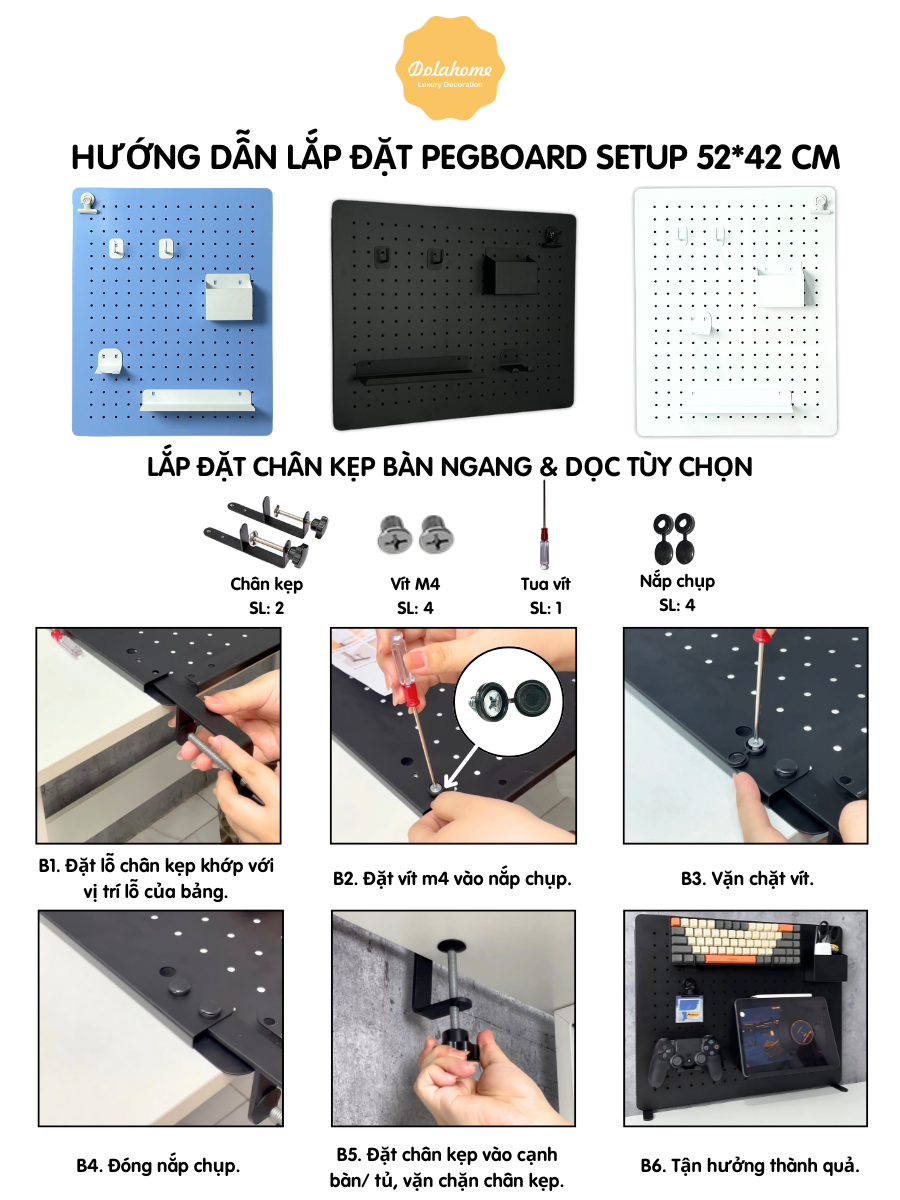 Dolahome
Luxury Decoration

HƯỚNG DẪN LẮP ĐẶT PEGBOARD SETUP 52*42 CM

LẮP ĐẶT CHÂN KẸP BÀN NGANG & DỌC TÙY CHỌN

Chân kẹp
SL: 2

Vít M4
SL: 4

Tua vít
SL: 1

Nắp chụp
SL: 4

B1. Đặt lỗ chân kẹp khớp với vị trí lỗ của bảng.

B2. Đặt vít m4 vào nắp chụp.

B3. Vặn chặt vít.

B4. Đóng nắp chụp.

B5. Đặt chân kẹp vào cạnh bàn/ tủ, vặn chặn chân kẹp.

B6. Tận hưởng thành quả.