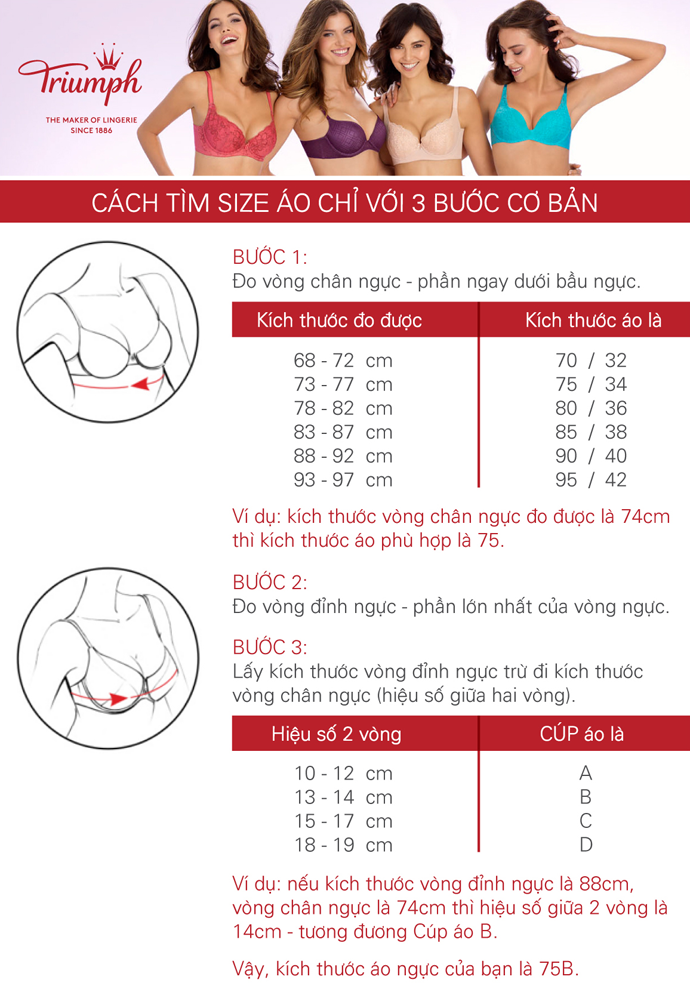 Triumph
THE MAKER OF LINGERIE
SINCE 1886

CÁCH TÌM SIZE ÁO CHỈ VỚI 3 BƯỚC CƠ BẢN

BƯỚC 1:
Đo vòng chân ngực - phần ngay dưới bầu ngực.

| Kích thước đo được | Kích thước áo là |
|---|---|
| 68 - 72 cm | 70 / 32 |
| 73 - 77 cm | 75 / 34 |
| 78 - 82 cm | 80 / 36 |
| 83 - 87 cm | 85 / 38 |
| 88 - 92 cm | 90 / 40 |
| 93 - 97 cm | 95 / 42 |

Ví dụ: kích thước vòng chân ngực đo được là 74cm thì kích thước áo phù hợp là 75.

BƯỚC 2:
Đo vòng đỉnh ngực - phần lớn nhất của vòng ngực.

BƯỚC 3:
Lấy kích thước vòng đỉnh ngực trừ đi kích thước vòng chân ngực (hiệu số giữa hai vòng).

| Hiệu số 2 vòng | CÚP áo là |
|---|---|
| 10 - 12 cm | A |
| 13 - 14 cm | B |
| 15 - 17 cm | C |
| 18 - 19 cm | D |

Ví dụ: nếu kích thước vòng đỉnh ngực là 88cm, vòng chân ngực là 74cm thì hiệu số giữa 2 vòng là 14cm - tương đương Cúp áo B.

Vậy, kích thước áo ngực của bạn là 75B.