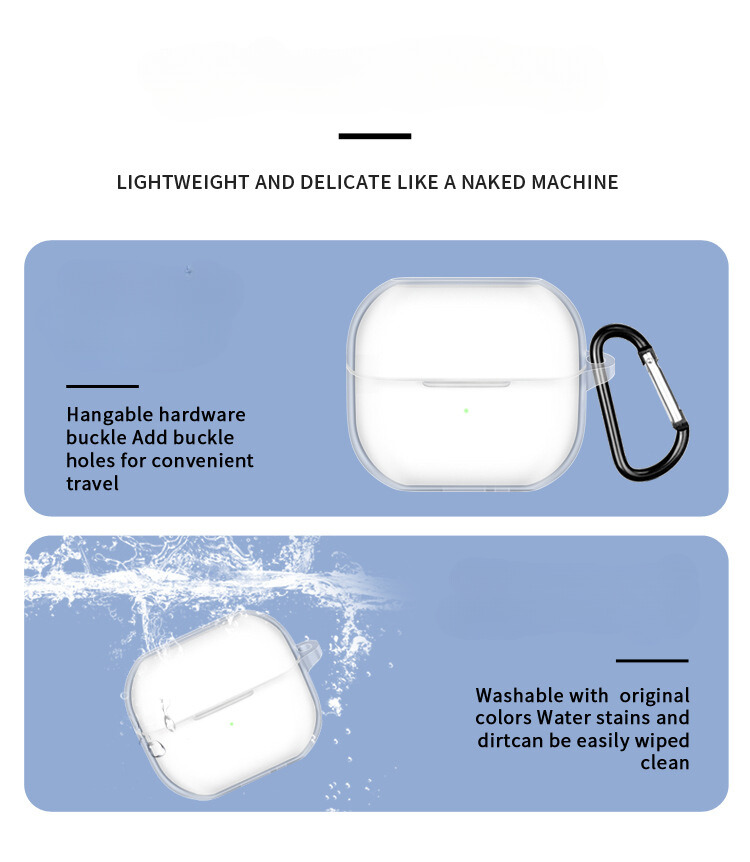 LIGHTWEIGHT AND DELICATE LIKE A NAKED MACHINE

Hangable hardware buckle Add buckle holes for convenient travel

Washable with original colors Water stains and dirtcan be easily wiped clean