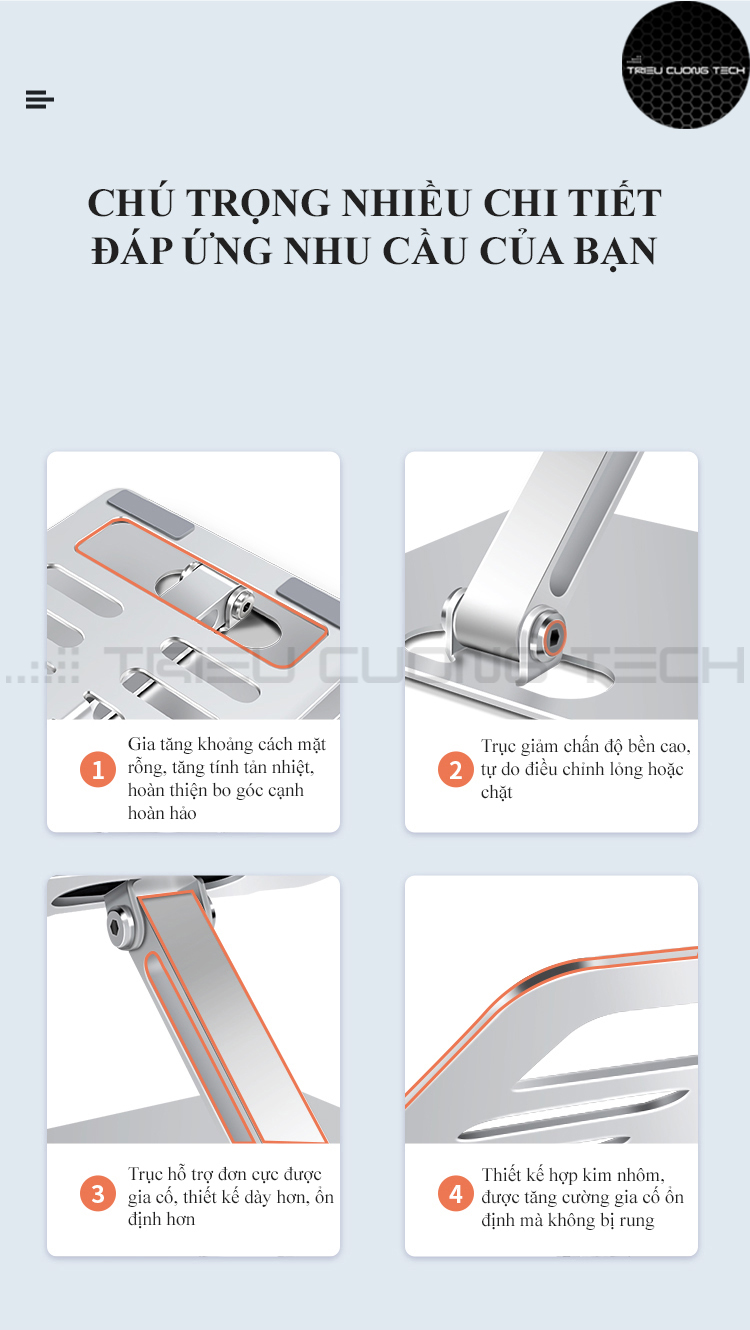 TRIEU CUONG TECH

CHÚ TRỌNG NHIỀU CHI TIẾT ĐÁP ỨNG NHU CẦU CỦA BẠN

TRIEU CUONG TECH

1 Gia tăng khoảng cách mặt rỗng, tăng tính tản nhiệt, hoàn thiện bo góc cạnh hoàn hảo

2 Trục giảm chấn độ bền cao, tự do điều chỉnh lỏng hoặc chặt

3 Trục hỗ trợ đơn cực được gia cố, thiết kế dày hơn, ổn định hơn

4 Thiết kế hợp kim nhôm, được tăng cường gia cố ổn định mà không bị rung