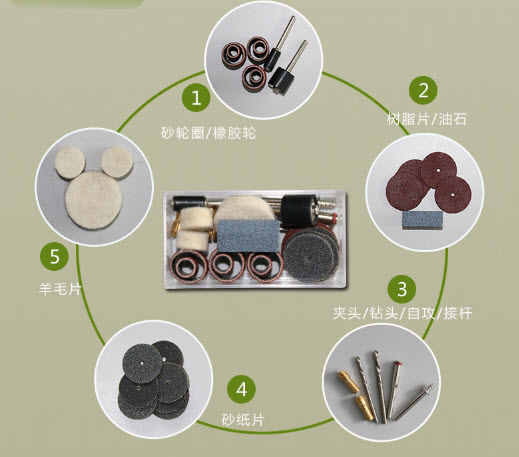 1
砂轮圈/橡胶轮

2
树脂片/油石

3
夹头/钻头/自攻/接杆

4
砂纸片

5
羊毛片