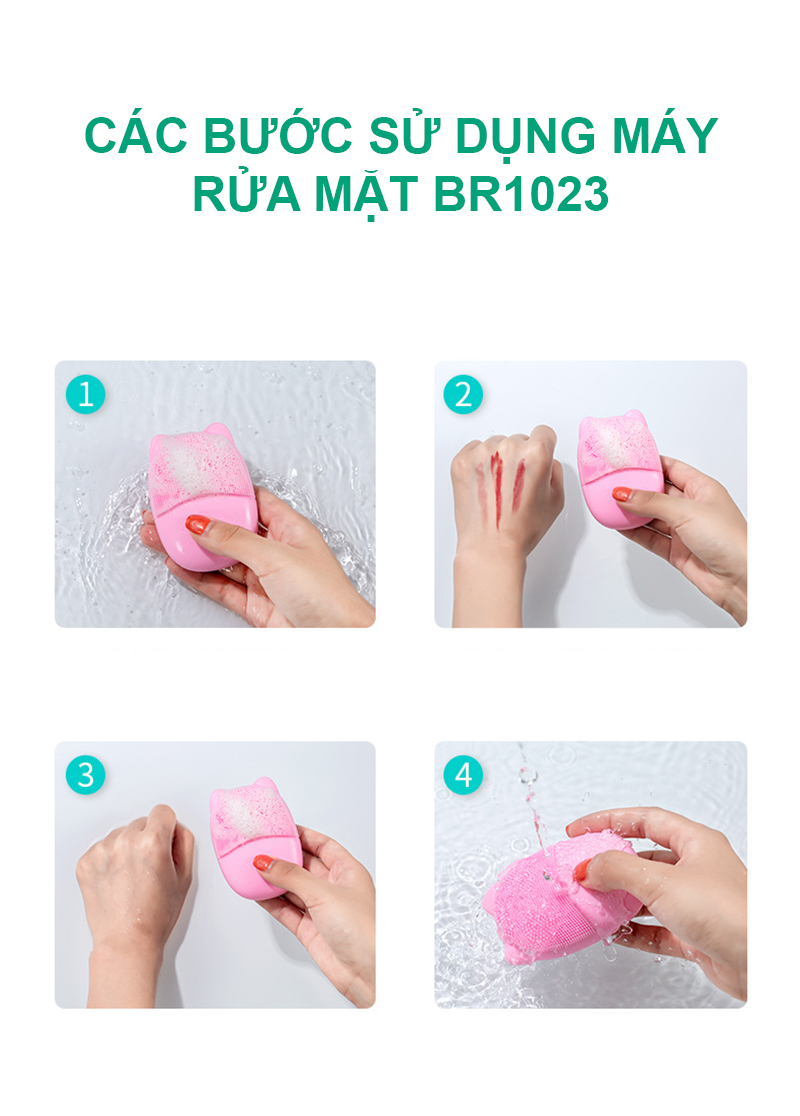 CÁC BƯỚC SỬ DỤNG MÁY RỬA MẶT BR1023

1

2

3

4