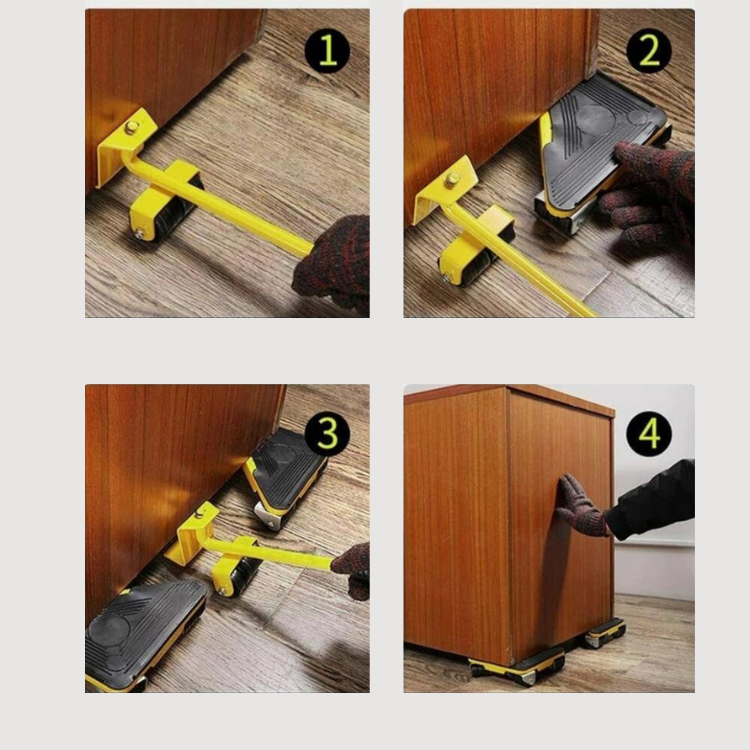 1

2

3

4