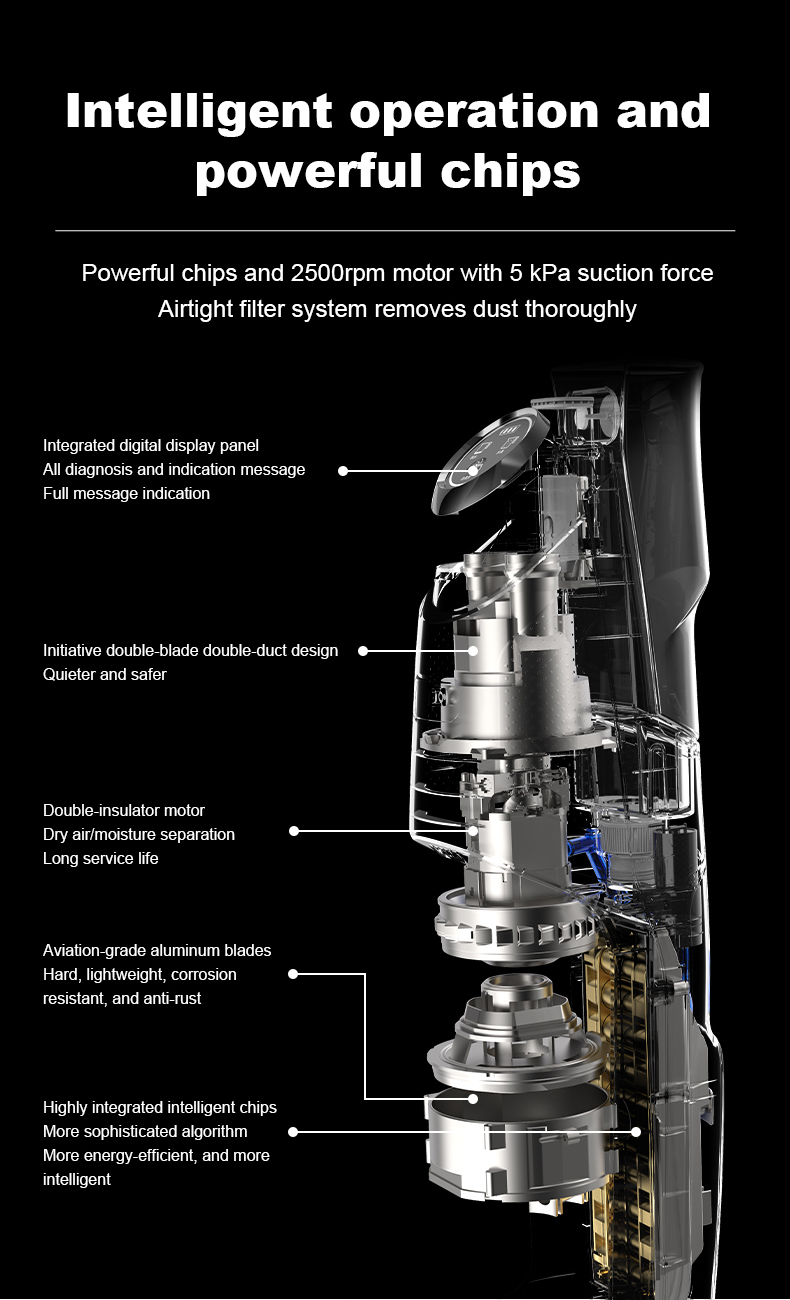 Intelligent operation and powerful chips

Powerful chips and 2500rpm motor with 5 kPa suction force
Airtight filter system removes dust thoroughly

Integrated digital display panel
All diagnosis and indication message
Full message indication

Initiative double-blade double-duct design
Quieter and safer

Double-insulator motor
Dry air/moisture separation
Long service life

Aviation-grade aluminum blades
Hard, lightweight, corrosion resistant, and anti-rust

Highly integrated intelligent chips
More sophisticated algorithm
More energy-efficient, and more intelligent