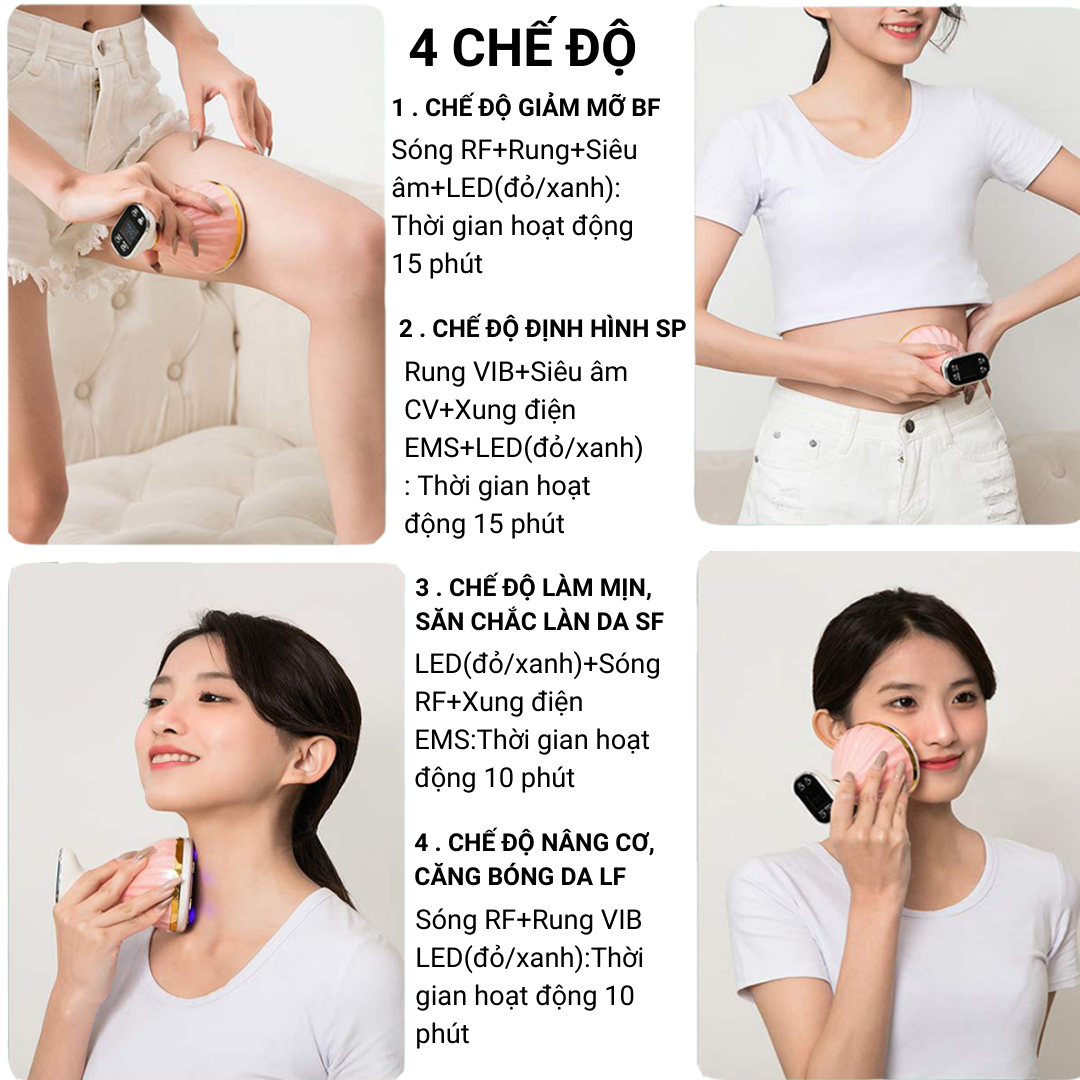 4 CHẾ ĐỘ

1 . CHẾ ĐỘ GIẢM MỠ BF
Sóng RF+Rung+Siêu âm+LED(đỏ/xanh): Thời gian hoạt động 15 phút

2 . CHẾ ĐỘ ĐỊNH HÌNH SP
Rung VIB+Siêu âm CV+Xung điện EMS+LED(đỏ/xanh) : Thời gian hoạt động 15 phút

3 . CHẾ ĐỘ LÀM MỊN, SĂN CHẮC LÀN DA SF
LED(đỏ/xanh)+Sóng RF+Xung điện EMS:Thời gian hoạt động 10 phút

4 . CHẾ ĐỘ NÂNG CƠ, CĂNG BÓNG DA LF
Sóng RF+Rung VIB LED(đỏ/xanh):Thời gian hoạt động 10 phút