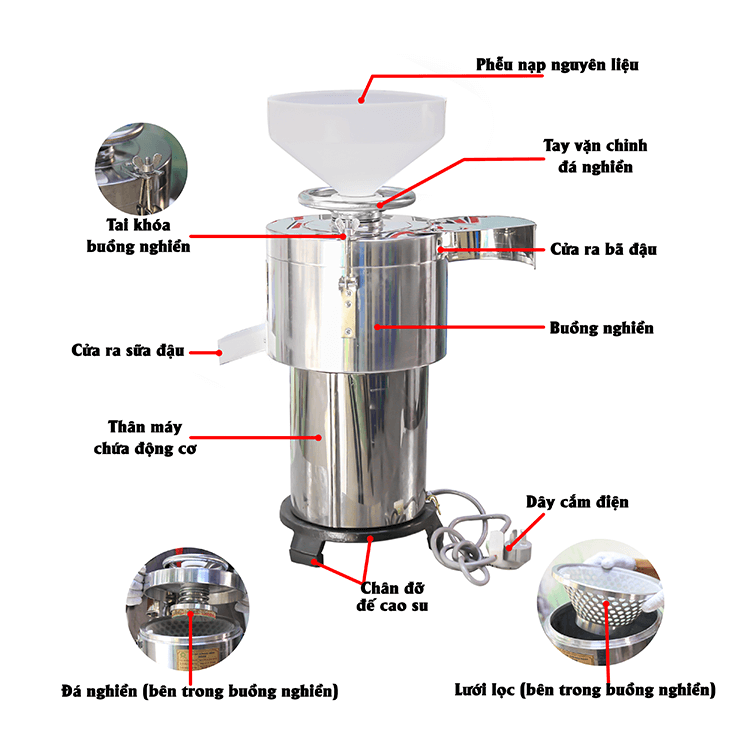 Phễu nạp nguyên liệu

Tay vặn chỉnh đá nghiền

Tai khóa buồng nghiền

Cửa ra bã đậu

Buồng nghiền

Cửa ra sữa đậu

Thân máy chứa động cơ

Dây cắm điện

Chân đỡ đế cao su

Đá nghiền (bên trong buồng nghiền)

Lưới lọc (bên trong buồng nghiền)