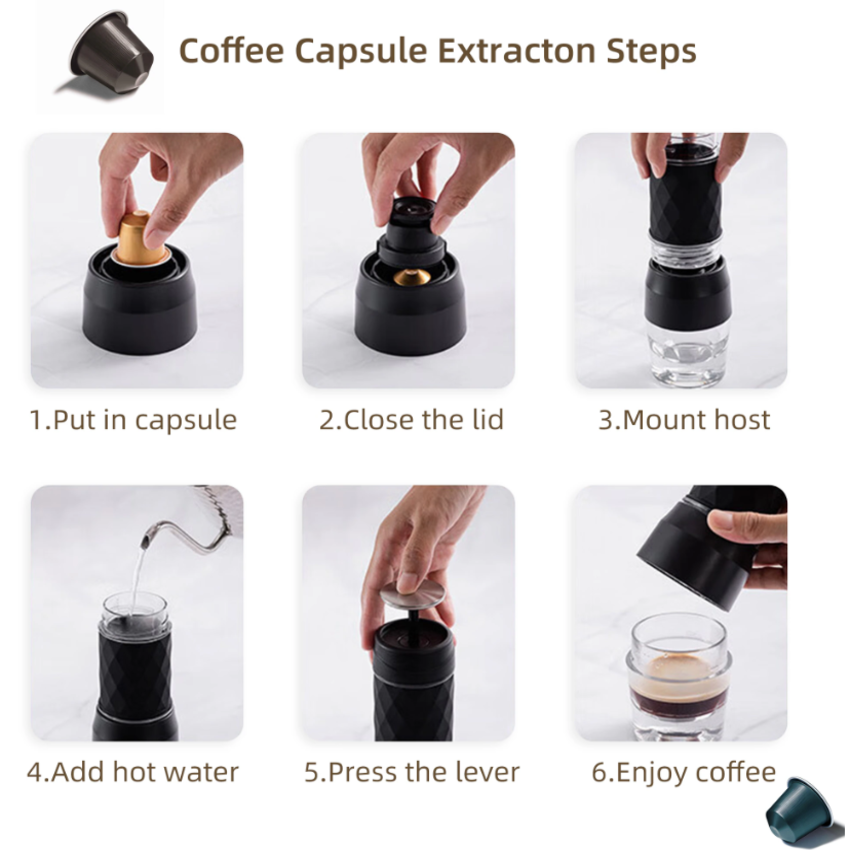 Coffee Capsule Extracton Steps

1.Put in capsule

2.Close the lid

3.Mount host

4.Add hot water

5.Press the lever

6.Enjoy coffee