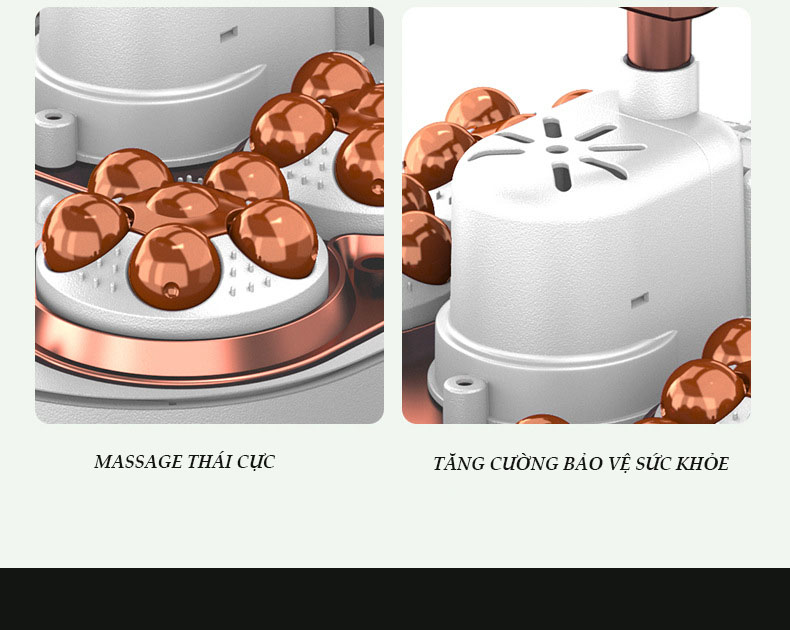 MASSAGE THÁI CỰC

TĂNG CƯỜNG BẢO VỆ SỨC KHỎE