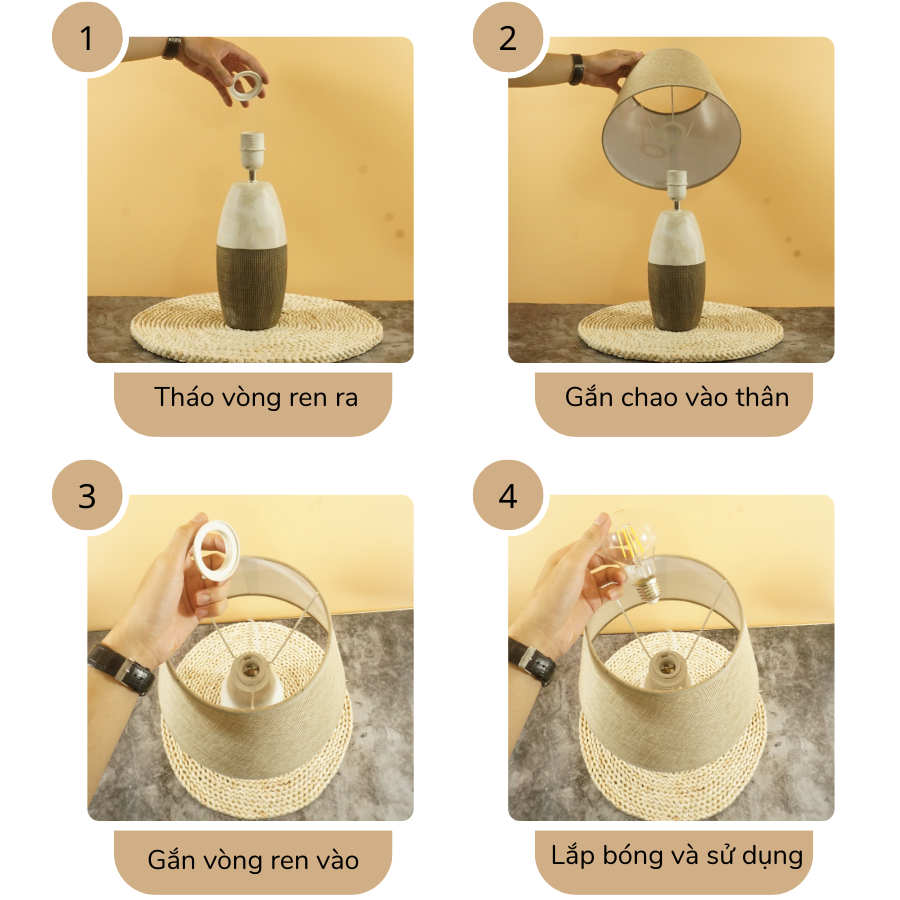 1

Tháo vòng ren ra

2

Gắn chao vào thân

3

Gắn vòng ren vào

4

Lắp bóng và sử dụng