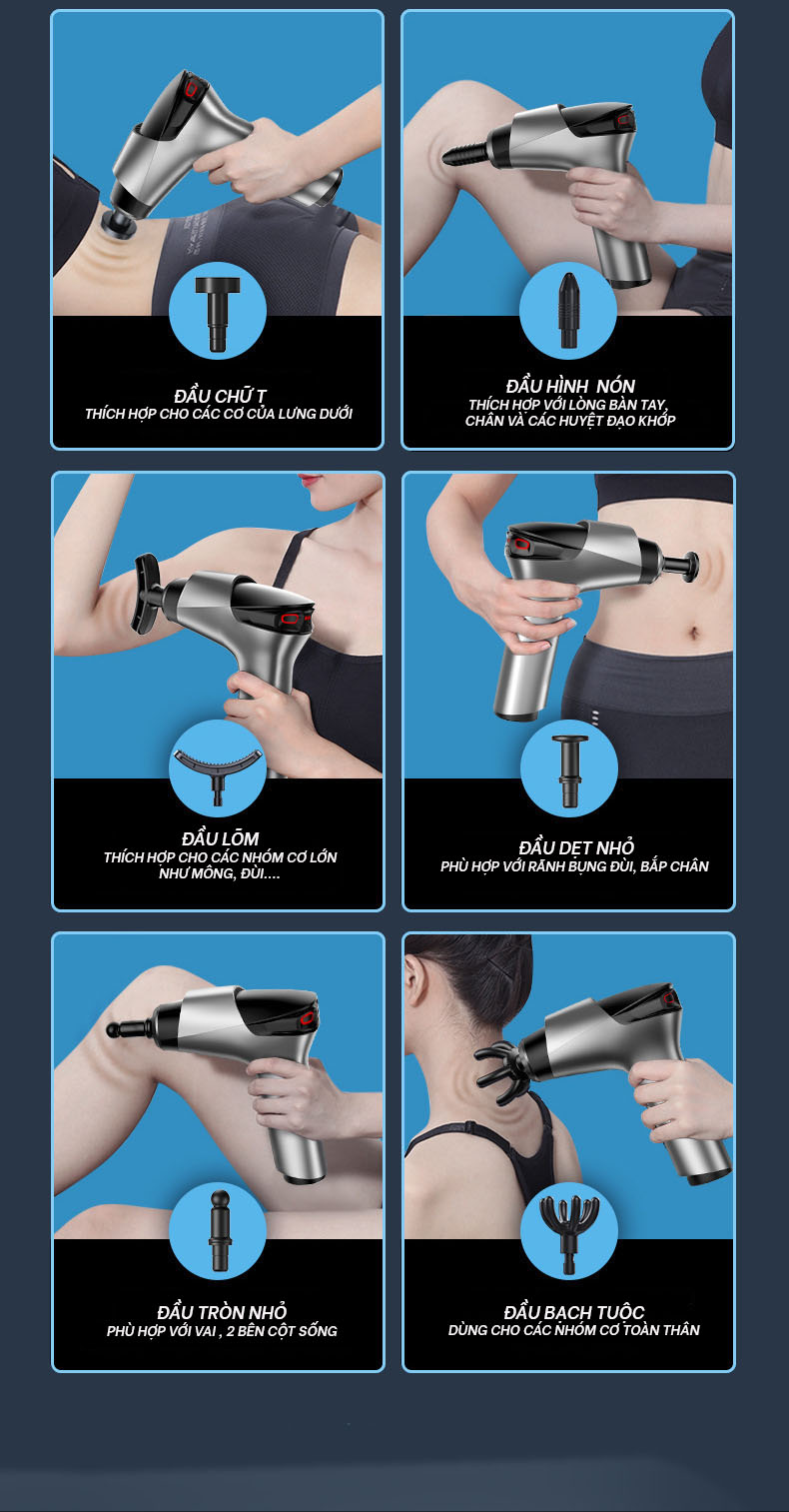 ĐẦU CHỮ T
THÍCH HỢP CHO CÁC CƠ CỦA LƯNG DƯỚI

ĐẦU HÌNH NÓN
THÍCH HỢP VỚI LÒNG BÀN TAY, CHÂN VÀ CÁC HUYỆT ĐẠO KHỚP

ĐẦU LÕM
THÍCH HỢP CHO CÁC NHÓM CƠ LỚN NHƯ MÔNG, ĐÙI....

ĐẦU DẸT NHỎ
PHÙ HỢP VỚI RÃNH BỤNG ĐÙI, BẮP CHÂN

ĐẦU TRÒN NHỎ
PHÙ HỢP VỚI VAI , 2 BÊN CỘT SỐNG

ĐẦU BẠCH TUỘC
DÙNG CHO CÁC NHÓM CƠ TOÀN THÂN