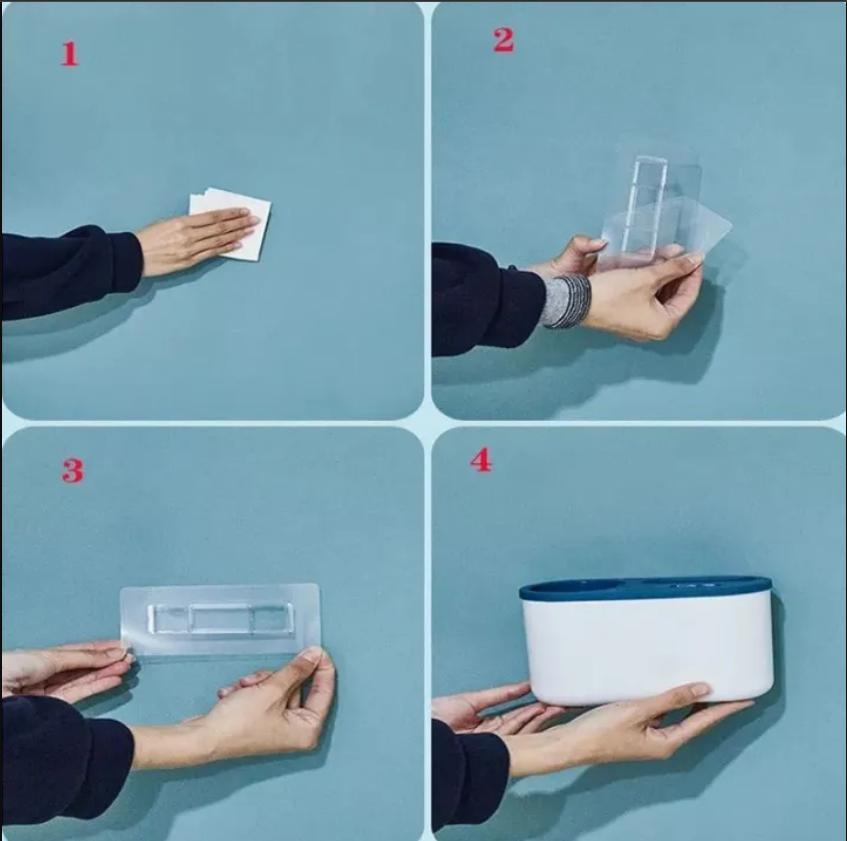 1

2

3

4