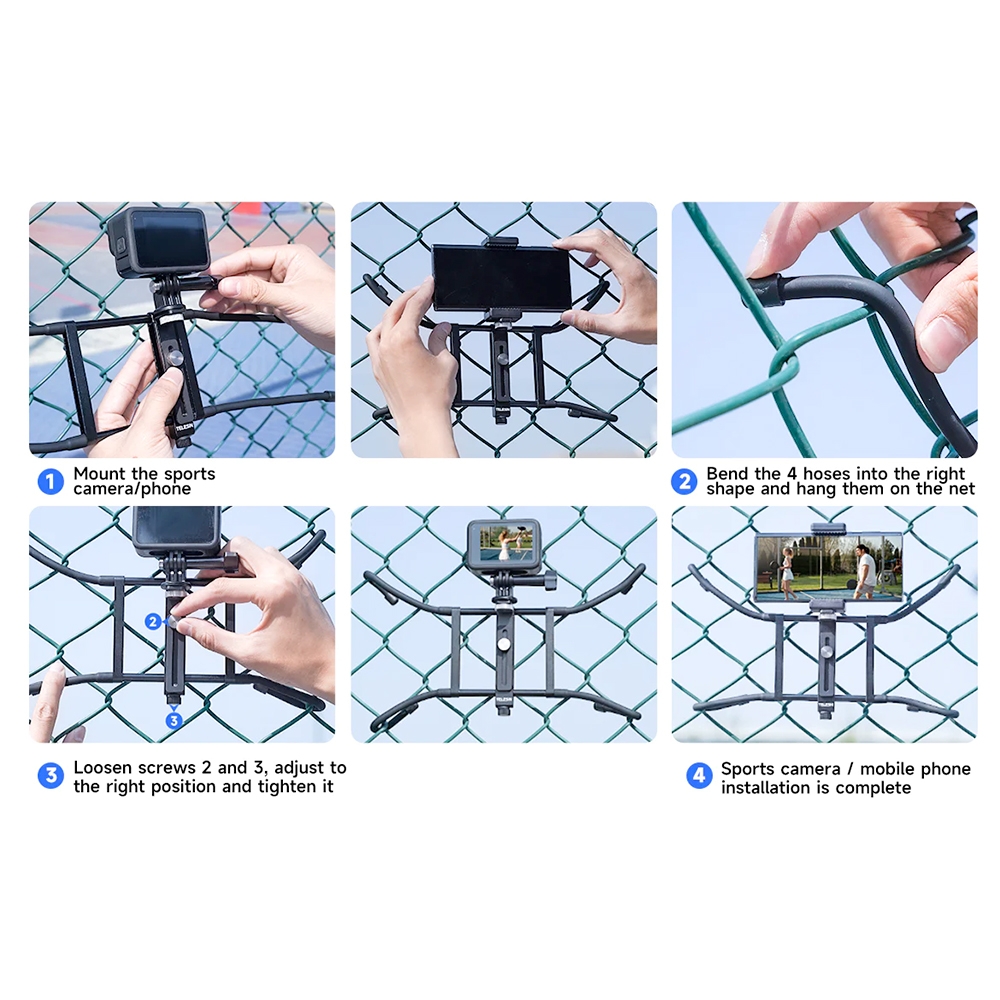 TELESIN

1 Mount the sports camera/phone

2 Bend the 4 hoses into the right shape and hang them on the net

2

3

TELESIN

3 Loosen screws 2 and 3, adjust to the right position and tighten it

4 Sports camera / mobile phone installation is complete