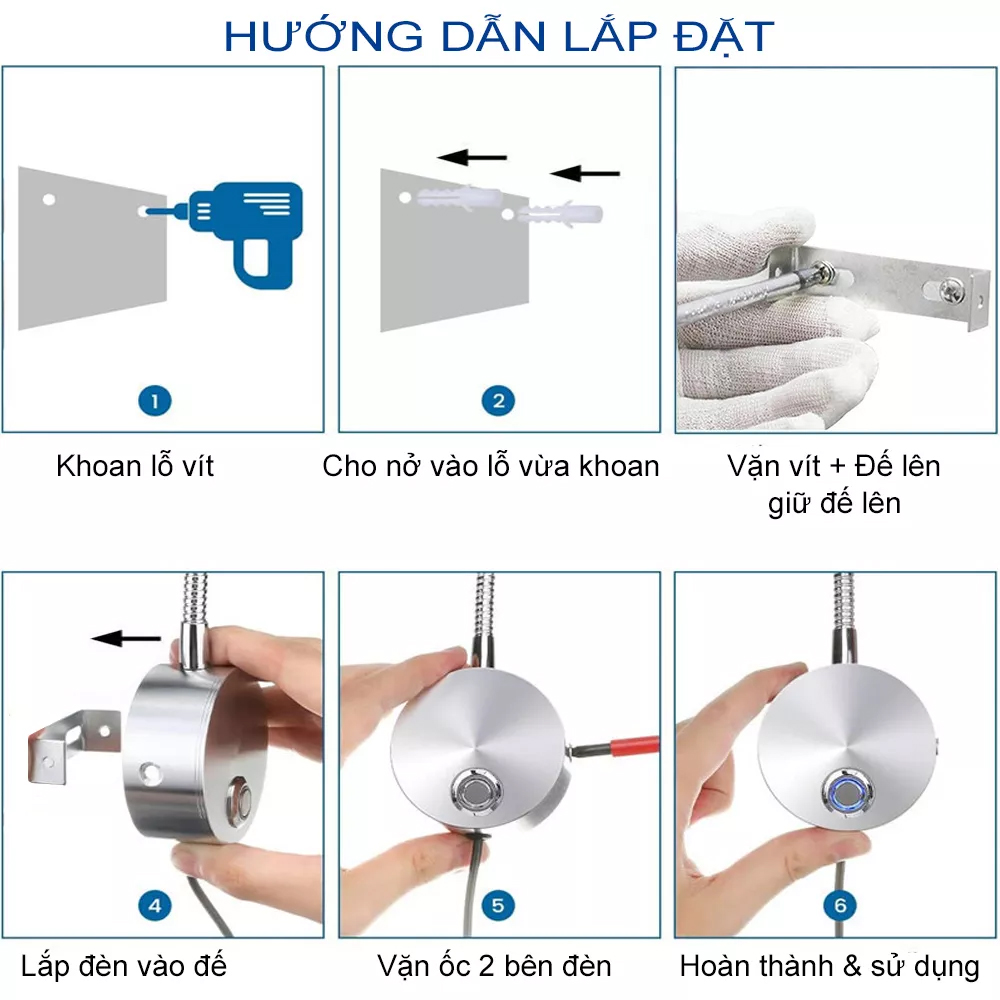 HƯỚNG DẪN LẮP ĐẶT

1

Khoan lỗ vít

2

Cho nở vào lỗ vừa khoan

Vặn vít + Đế lên giữ đế lên

4

Lắp đèn vào đế

5

Vặn ốc 2 bên đèn

6

Hoàn thành & sử dụng