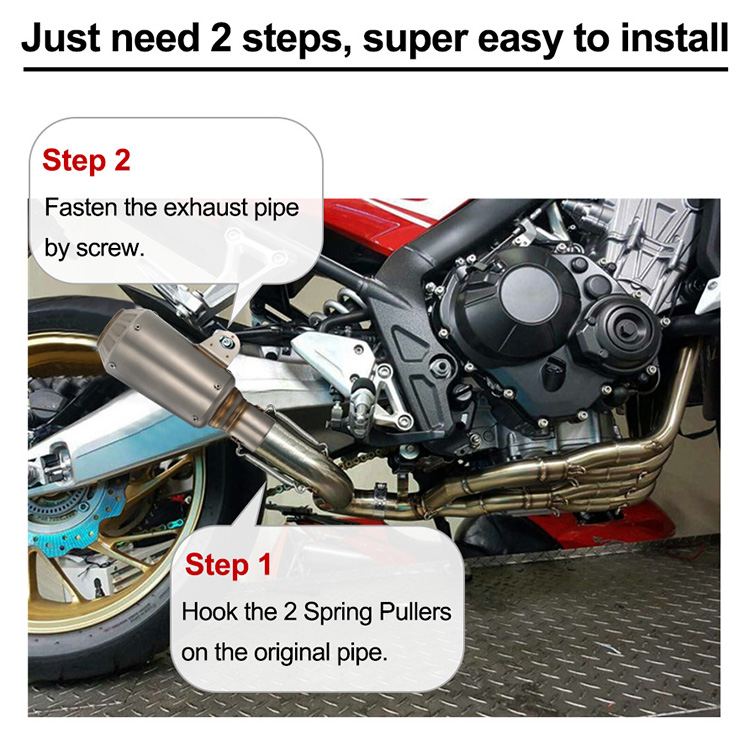 Just need 2 steps, super easy to install

Step 2
Fasten the exhaust pipe by screw.

Step 1
Hook the 2 Spring Pullers on the original pipe.