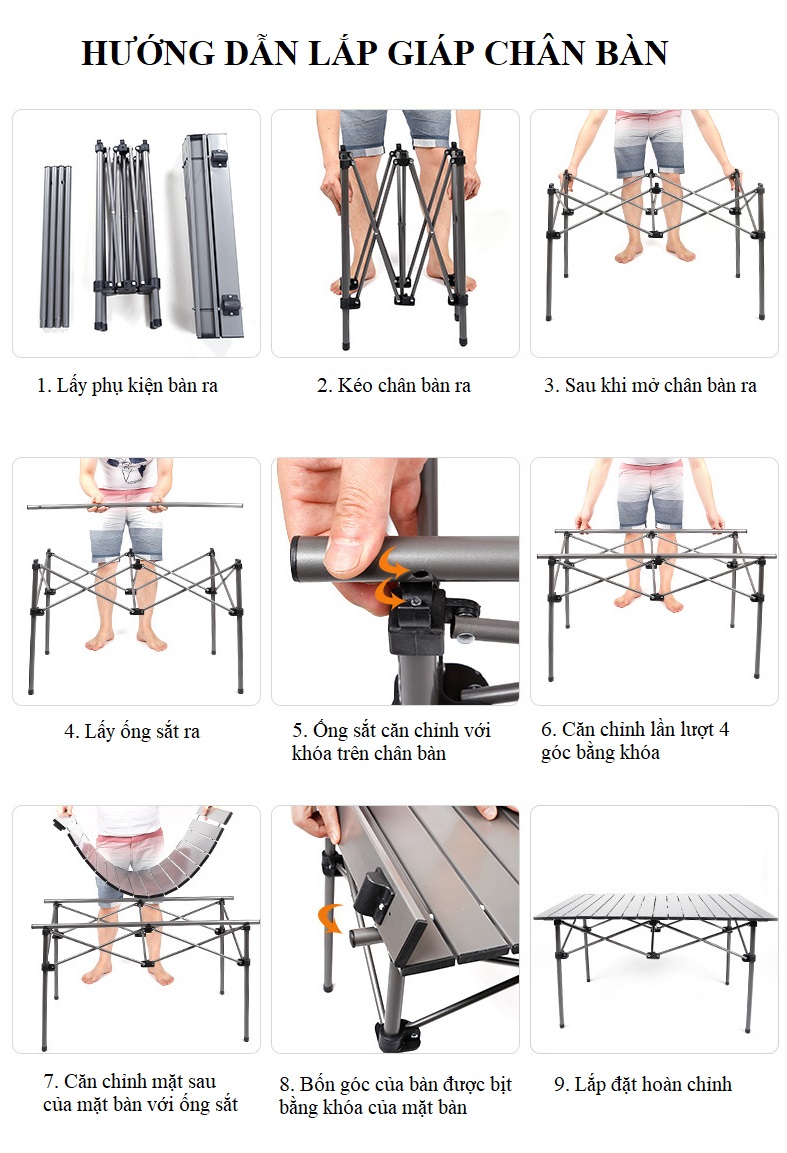 HƯỚNG DẪN LẮP GIÁP CHÂN BÀN

1. Lấy phụ kiện bàn ra

2. Kéo chân bàn ra

3. Sau khi mở chân bàn ra

4. Lấy ống sắt ra

5. Ống sắt căn chỉnh với khóa trên chân bàn

6. Căn chỉnh lần lượt 4 góc bằng khóa

7. Căn chỉnh mặt sau của mặt bàn với ống sắt

8. Bốn góc của bàn được bịt bằng khóa của mặt bàn

9. Lắp đặt hoàn chỉnh