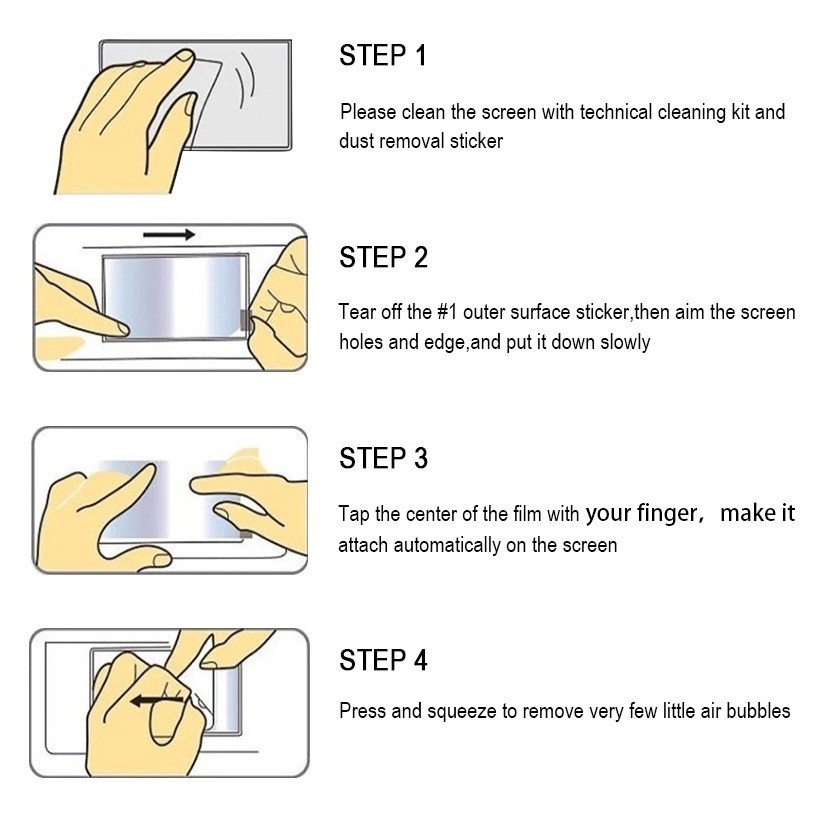 STEP 1

Please clean the screen with technical cleaning kit and dust removal sticker

STEP 2

Tear off the #1 outer surface sticker,then aim the screen holes and edge,and put it down slowly

STEP 3

Tap the center of the film with your finger, make it attach automatically on the screen

STEP 4

Press and squeeze to remove very few little air bubbles