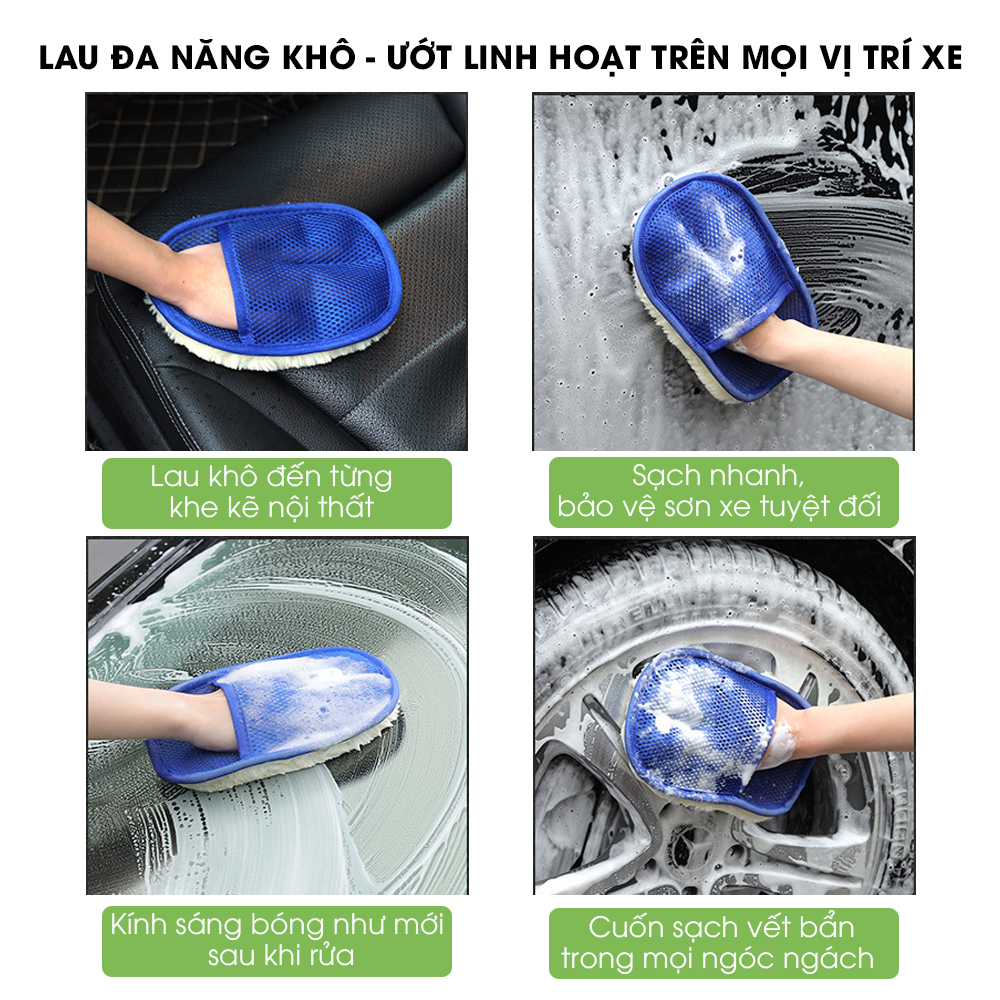 LAU ĐA NĂNG KHÔ - ƯỚT LINH HOẠT TRÊN MỌI VỊ TRÍ XE

Lau khô đến từng khe kẽ nội thất

Sạch nhanh, bảo vệ sơn xe tuyệt đối

Kính sáng bóng như mới sau khi rửa

Cuốn sạch vết bẩn trong mọi ngóc ngách