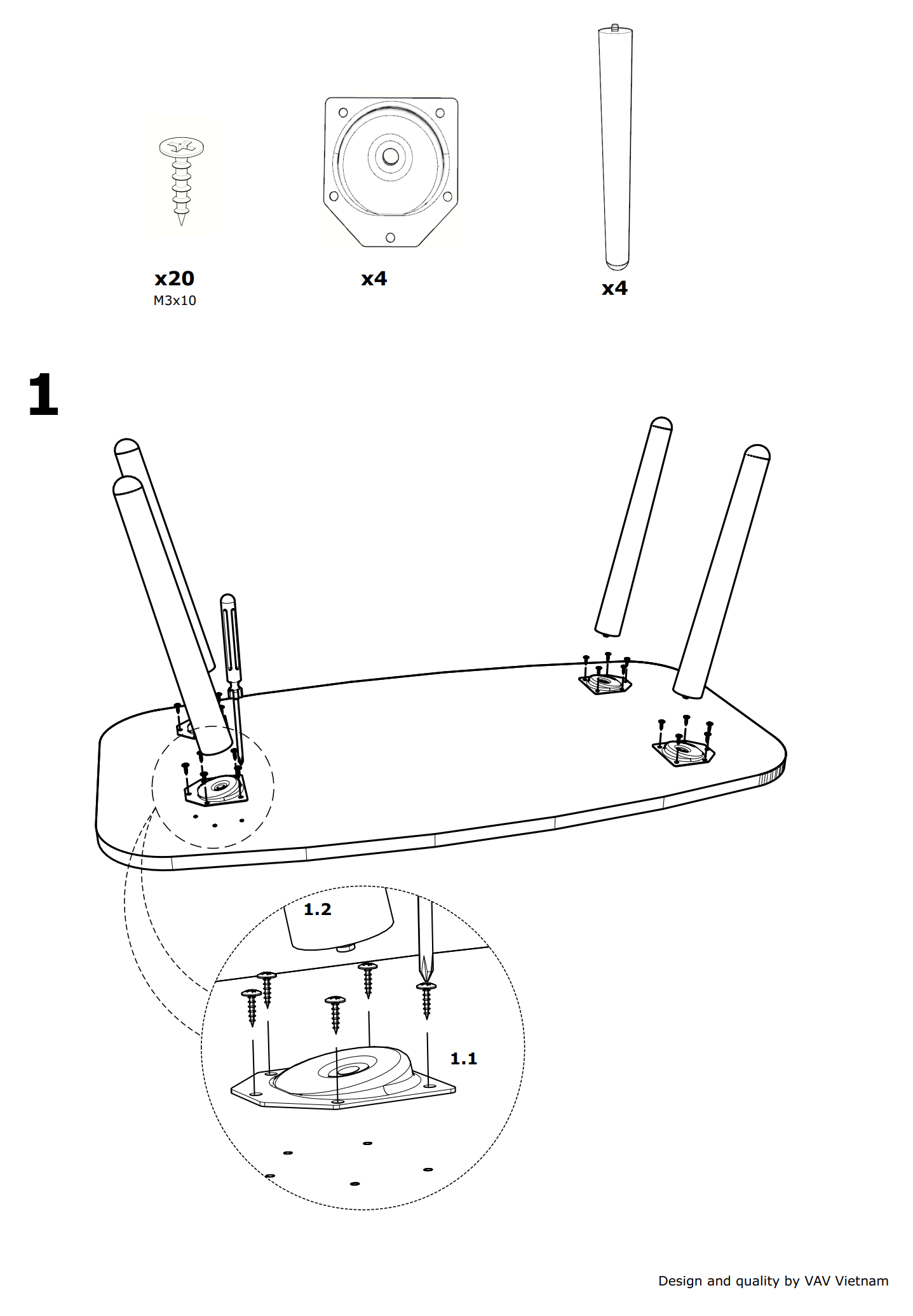 x20
M3x10

x4

x4

1

1.2

1.1

Design and quality by VAV Vietnam