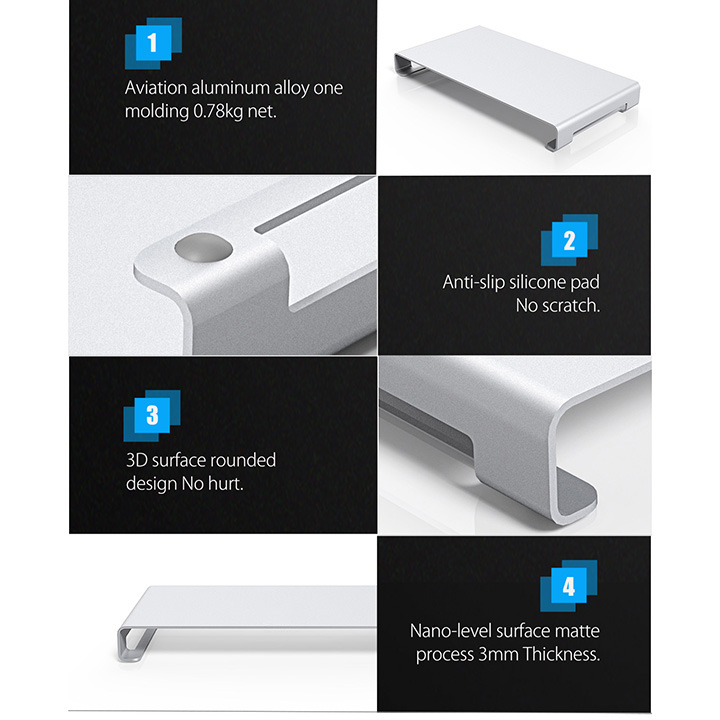 1

Aviation aluminum alloy one molding 0.78kg net.

2

Anti-slip silicone pad
No scratch.

3

3D surface rounded design No hurt.

4

Nano-level surface matte process 3mm Thickness.