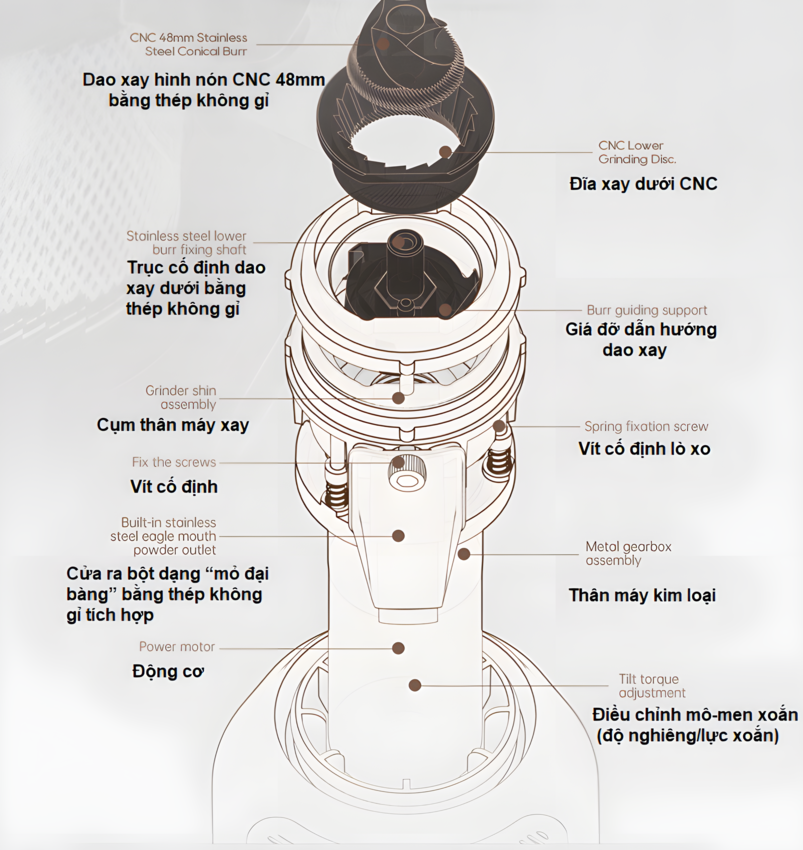 CNC 48mm Stainless Steel Conical Burr
Dao xay hình nón CNC 48mm bằng thép không gỉ

CNC Lower Grinding Disc.
Đĩa xay dưới CNC

Stainless steel lower burr fixing shaft
Trục cố định dao xay dưới bằng thép không gỉ

Burr guiding support
Giá đỡ dẫn hướng dao xay

Grinder shin assembly
Cụm thân máy xay

Spring fixation screw
Vít cố định lò xo

Fix the screws
Vít cố định

Built-in stainless steel eagle mouth powder outlet
Cửa ra bột dạng “mỏ đại bàng” bằng thép không gỉ tích hợp

Metal gearbox assembly
Thân máy kim loại

Power motor
Động cơ

Tilt torque adjustment
Điều chỉnh mô-men xoắn (độ nghiêng/lực xoắn)