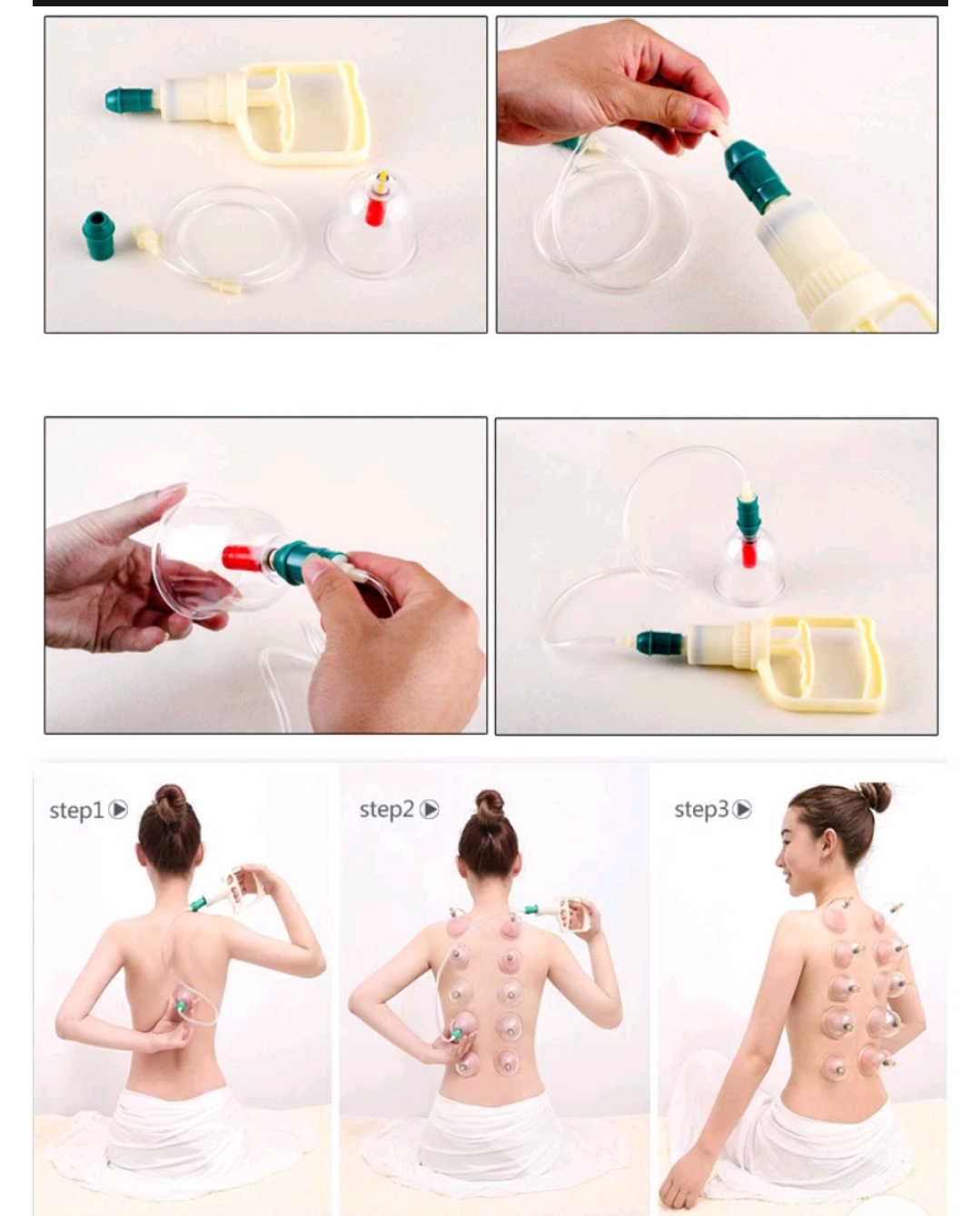 step1

step2

step3