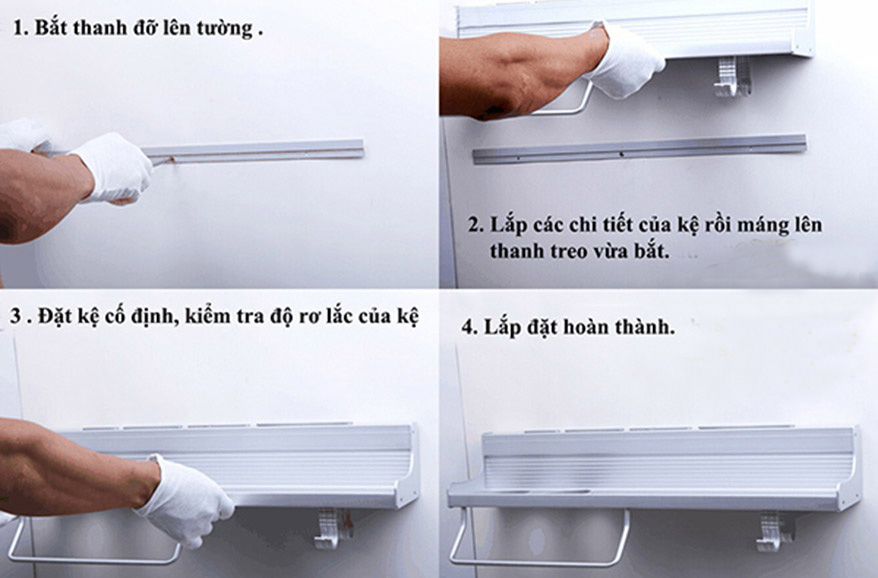 1. Bắt thanh đỡ lên tường .

2. Lắp các chi tiết của kệ rồi máng lên thanh treo vừa bắt.

3 . Đặt kệ cố định, kiểm tra độ rơ lắc của kệ

4. Lắp đặt hoàn thành.