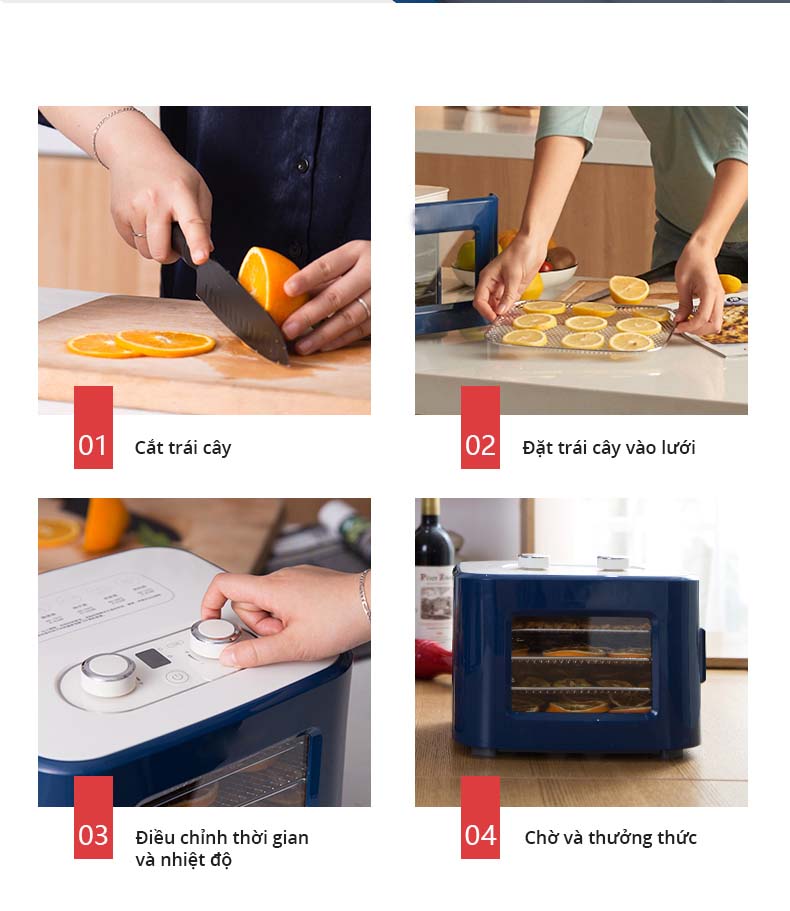 01 Cắt trái cây

02 Đặt trái cây vào lưới

03 Điều chỉnh thời gian và nhiệt độ

04 Chờ và thưởng thức