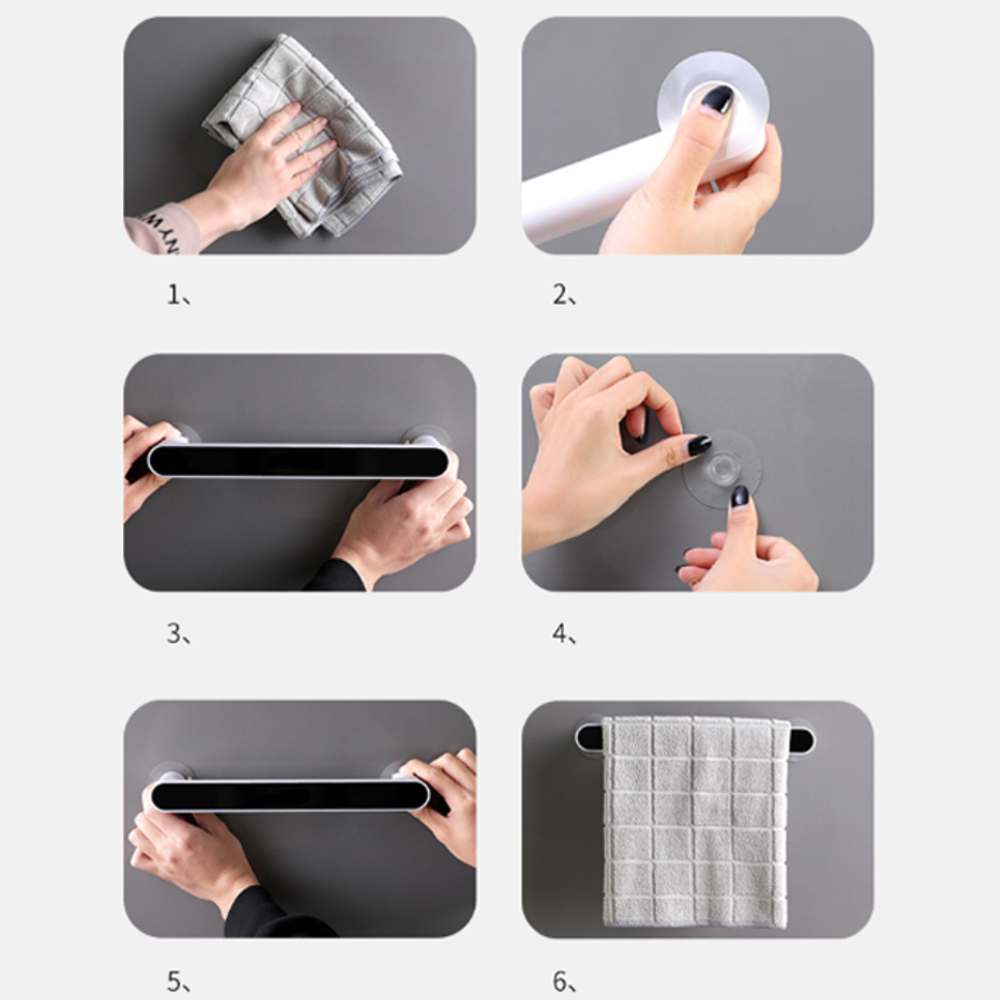 1、

2、

3、

4、

5、

6、