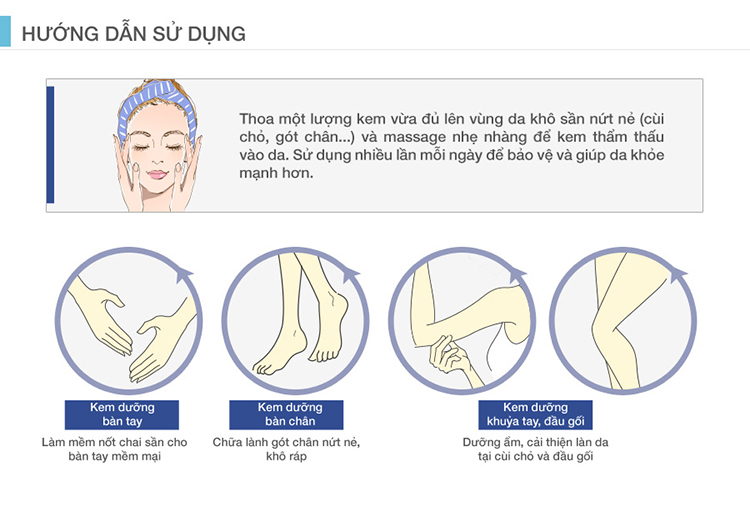 HƯỚNG DẪN SỬ DỤNG

Thoa một lượng kem vừa đủ lên vùng da khô sần nứt nẻ (cùi chỏ, gót chân...) và massage nhẹ nhàng để kem thẩm thấu vào da. Sử dụng nhiều lần mỗi ngày để bảo vệ và giúp da khỏe mạnh hơn.

Kem dưỡng bàn tay

Làm mềm nốt chai sần cho bàn tay mềm mại

Kem dưỡng bàn chân

Chữa lành gót chân nứt nẻ, khô ráp

Kem dưỡng khuỷa tay, đầu gối

Dưỡng ẩm, cải thiện làn da tại cùi chỏ và đầu gối