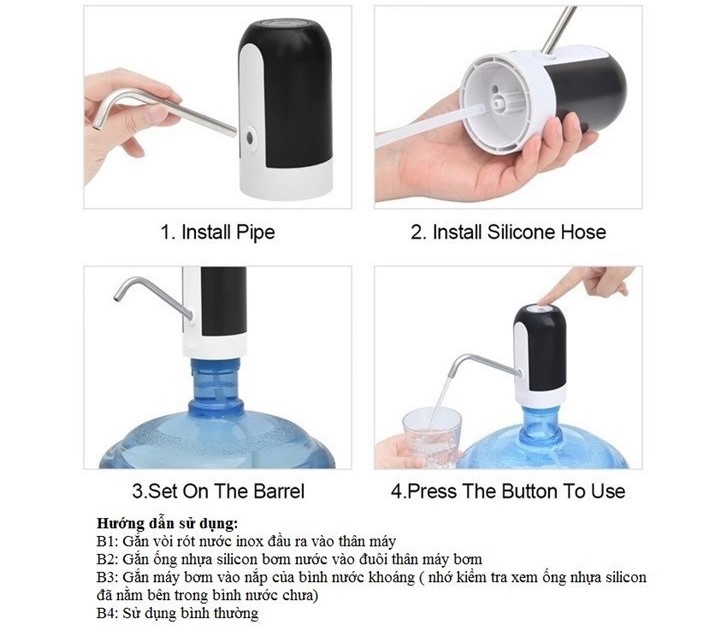 1. Install Pipe

2. Install Silicone Hose

3.Set On The Barrel

4.Press The Button To Use

Hướng dẫn sử dụng:
B1: Gắn vòi rót nước inox đầu ra vào thân máy
B2: Gắn ống nhựa silicon bơm nước vào đuôi thân máy bơm
B3: Gắn máy bơm vào nắp của bình nước khoáng ( nhớ kiểm tra xem ống nhựa silicon đã nằm bên trong bình nước chưa)
B4: Sử dụng bình thường