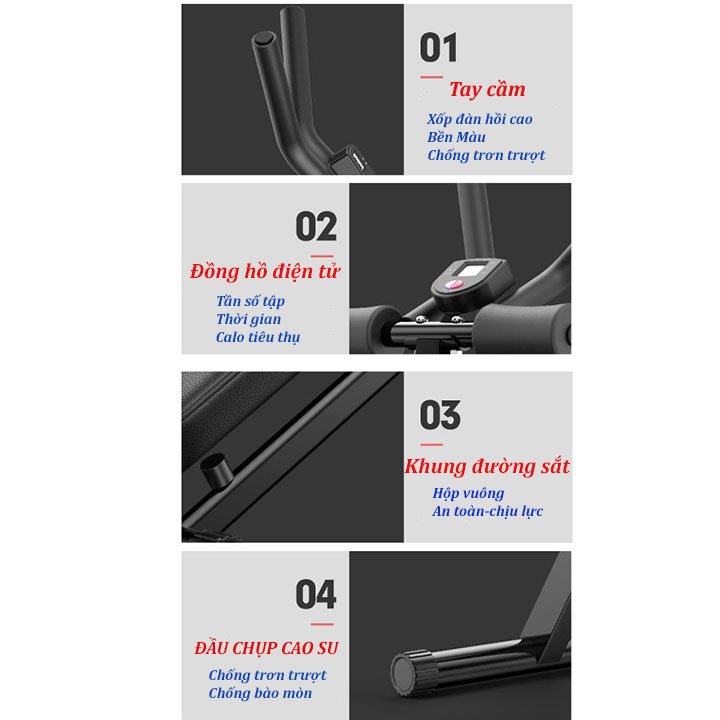 01

Tay cầm

Xốp đàn hồi cao
Bền Màu
Chống trơn trượt

02

Đồng hồ điện tử

Tần số tập
Thời gian
Calo tiêu thụ

03

Khung đường sắt

Hộp vuông
An toàn-chịu lực

04

ĐẦU CHỤP CAO SU

Chống trơn trượt
Chống bào mòn