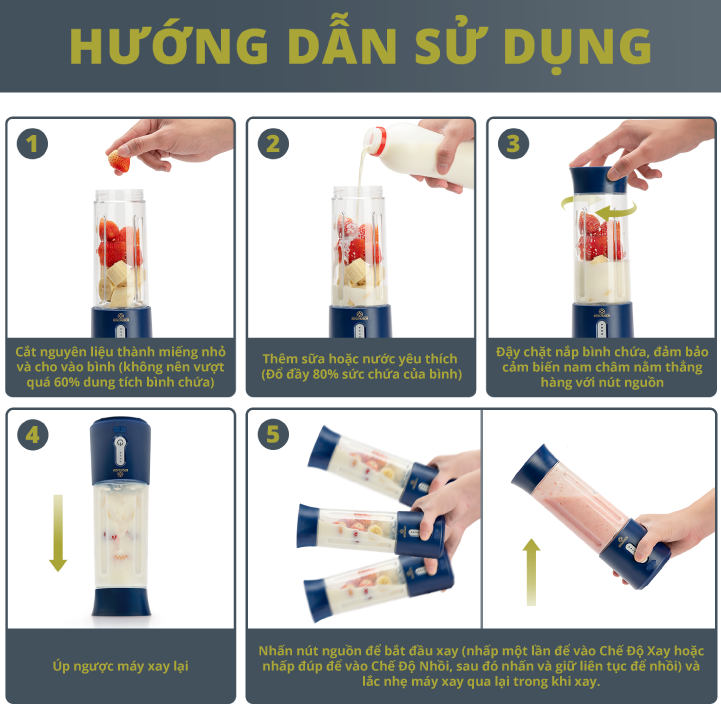 HƯỚNG DẪN SỬ DỤNG

1

Cắt nguyên liệu thành miếng nhỏ và cho vào bình (không nên vượt quá 60% dung tích bình chứa)

2

Thêm sữa hoặc nước yêu thích (Đổ đầy 80% sức chứa của bình)

3

Đậy chặt nắp bình chứa, đảm bảo cảm biến nam châm nằm thẳng hàng với nút nguồn

4

Úp ngược máy xay lại

5

Nhấn nút nguồn để bắt đầu xay (nhấp một lần để vào Chế Độ Xay hoặc nhấp đúp để vào Chế Độ Nhồi, sau đó nhấn và giữ liên tục để nhồi) và lắc nhẹ máy xay qua lại trong khi xay.