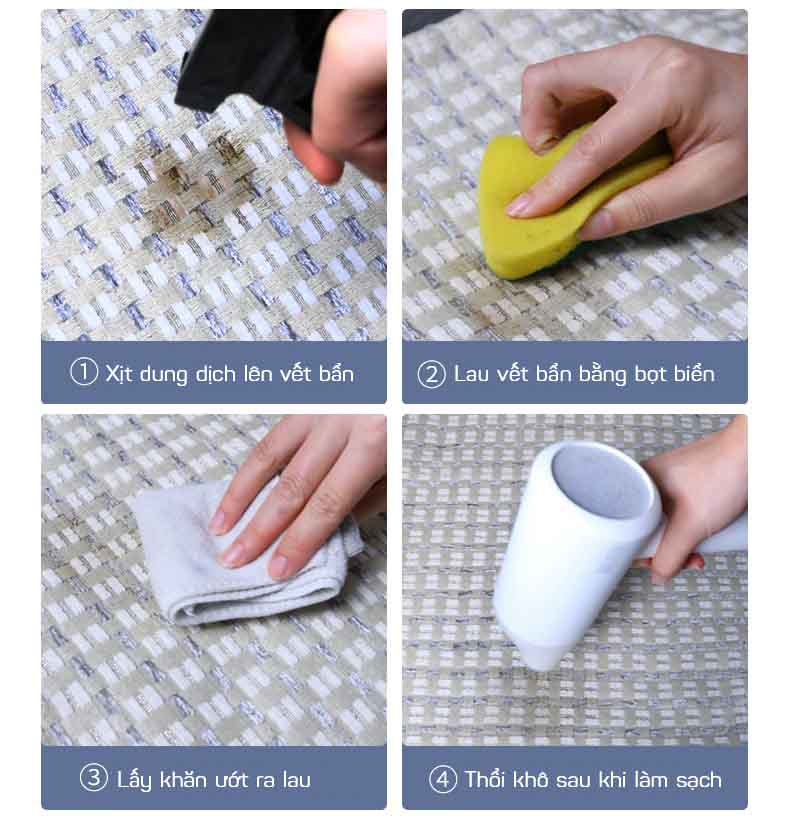 ① Xịt dung dịch lên vết bẩn

② Lau vết bẩn bằng bọt biển

③ Lấy khăn ướt ra lau

④ Thổi khô sau khi làm sạch