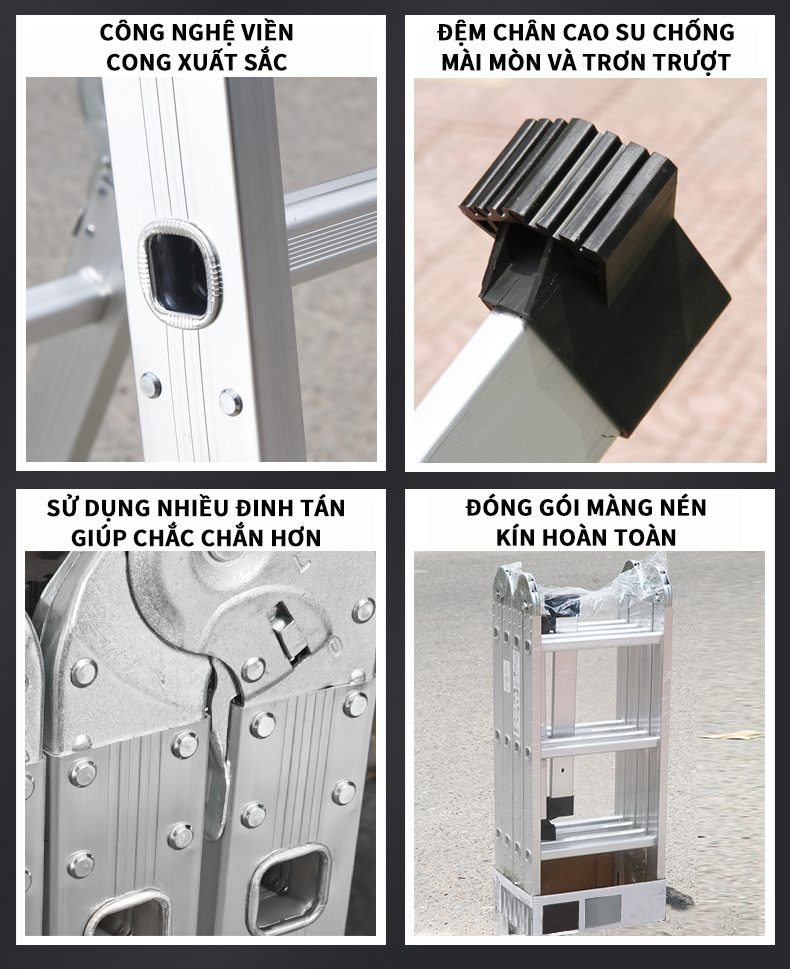 CÔNG NGHỆ VIỀN CONG XUẤT SẮC

ĐỆM CHÂN CAO SU CHỐNG MÀI MÒN VÀ TRƠN TRƯỢT

SỬ DỤNG NHIỀU ĐINH TÁN GIÚP CHẮC CHẮN HƠN

ĐÓNG GÓI MÀNG NÉN KÍN HOÀN TOÀN