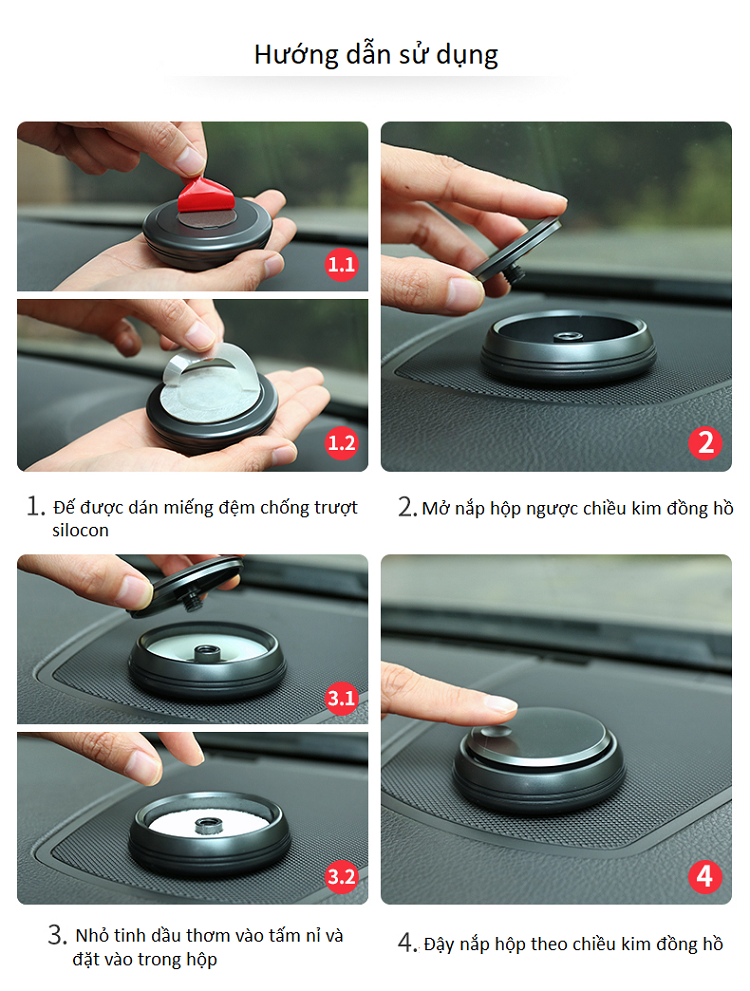 Hướng dẫn sử dụng

1.1

1.2

2

1. Đế được dán miếng đệm chống trượt silocon

2. Mở nắp hộp ngược chiều kim đồng hồ

3.1

3.2

4

3. Nhỏ tinh dầu thơm vào tấm nỉ và đặt vào trong hộp

4. Đậy nắp hộp theo chiều kim đồng hồ