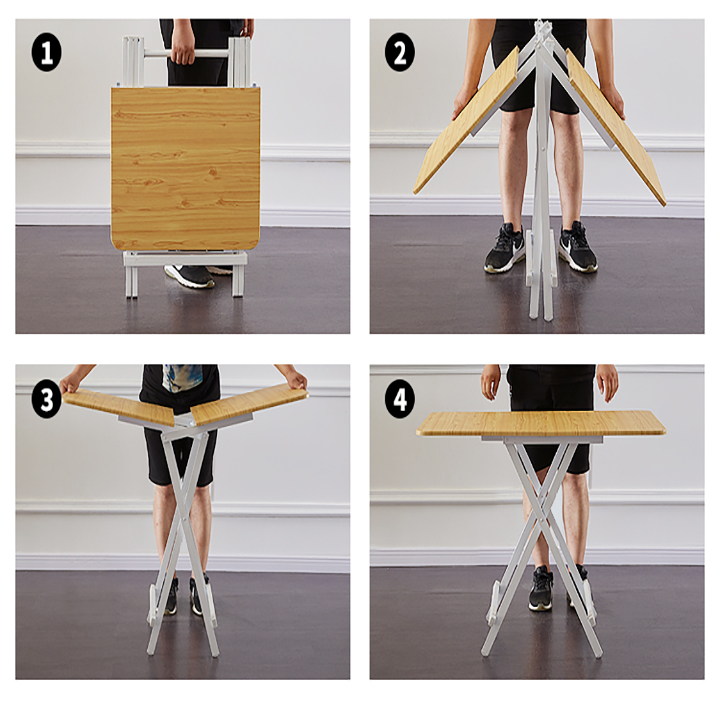 1

2

3

4