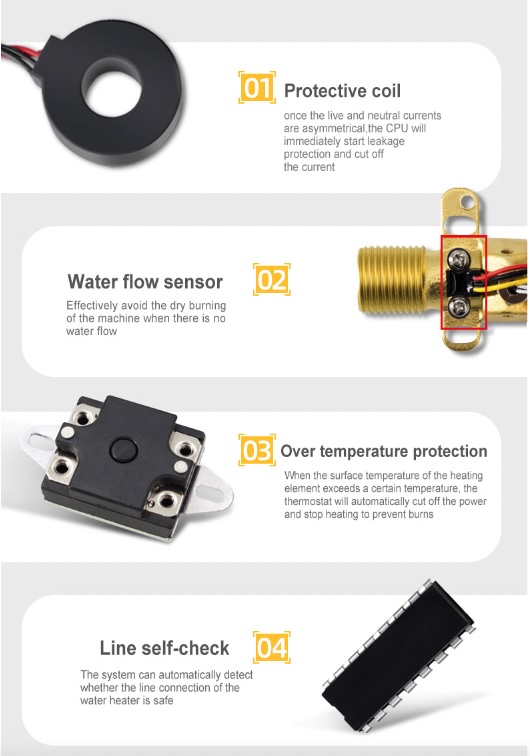 01 Protective coil

once the live and neutral currents are asymmetrical,the CPU will immediately start leakage protection and cut off the current

Water flow sensor 02

Effectively avoid the dry burning of the machine when there is no water flow

03 Over temperature protection

When the surface temperature of the heating element exceeds a certain temperature, the thermostat will automatically cut off the power and stop heating to prevent burns

Line self-check 04

The system can automatically detect whether the line connection of the water heater is safe