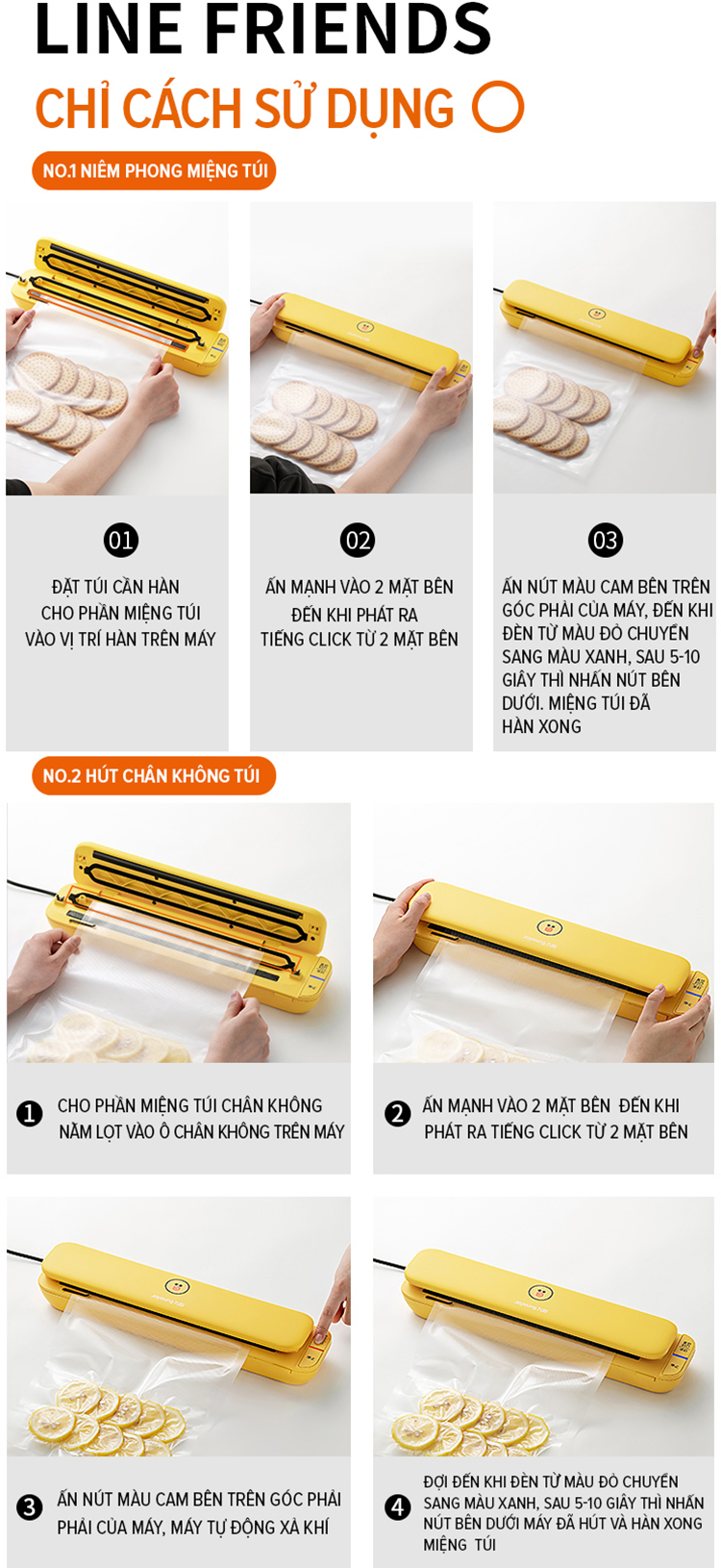 LINE FRIENDS

CHỈ CÁCH SỬ DỤNG

NO.1 NIÊM PHONG MIỆNG TÚI

01

ĐẶT TÚI CẦN HÀN CHO PHẦN MIỆNG TÚI VÀO VỊ TRÍ HÀN TRÊN MÁY

02

ẤN MẠNH VÀO 2 MẶT BÊN ĐẾN KHI PHÁT RA TIẾNG CLICK TỪ 2 MẶT BÊN

03

ẤN NÚT MÀU CAM BÊN TRÊN GÓC PHẢI CỦA MÁY, ĐẾN KHI ĐÈN TỪ MÀU ĐỎ CHUYỂN SANG MÀU XANH, SAU 5-10 GIÂY THÌ NHẤN NÚT BÊN DƯỚI. MIỆNG TÚI ĐÃ HÀN XONG

NO.2 HÚT CHÂN KHÔNG TÚI

1 CHO PHẦN MIỆNG TÚI CHÂN KHÔNG NẰM LỌT VÀO Ô CHÂN KHÔNG TRÊN MÁY

2 ẤN MẠNH VÀO 2 MẶT BÊN ĐẾN KHI PHÁT RA TIẾNG CLICK TỪ 2 MẶT BÊN

3 ẤN NÚT MÀU CAM BÊN TRÊN GÓC PHẢI PHẢI CỦA MÁY, MÁY TỰ ĐỘNG XẢ KHÍ

4 ĐỢI ĐẾN KHI ĐÈN TỪ MÀU ĐỎ CHUYỂN SANG MÀU XANH, SAU 5-10 GIÂY THÌ NHẤN NÚT BÊN DƯỚI MÁY ĐÃ HÚT VÀ HÀN XONG MIỆNG TÚI