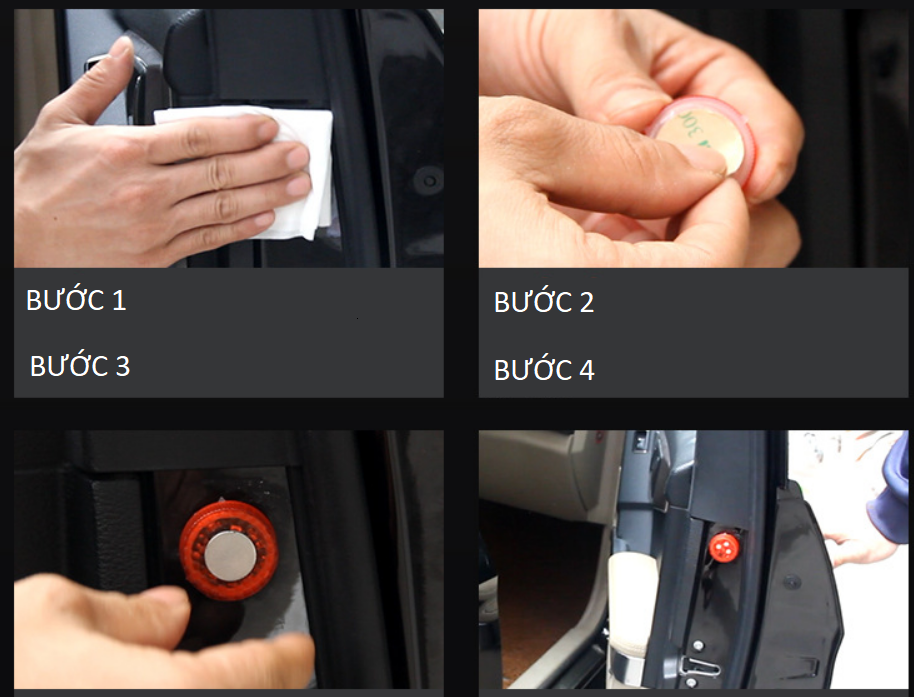 BƯỚC 1

BƯỚC 3

BƯỚC 2

BƯỚC 4