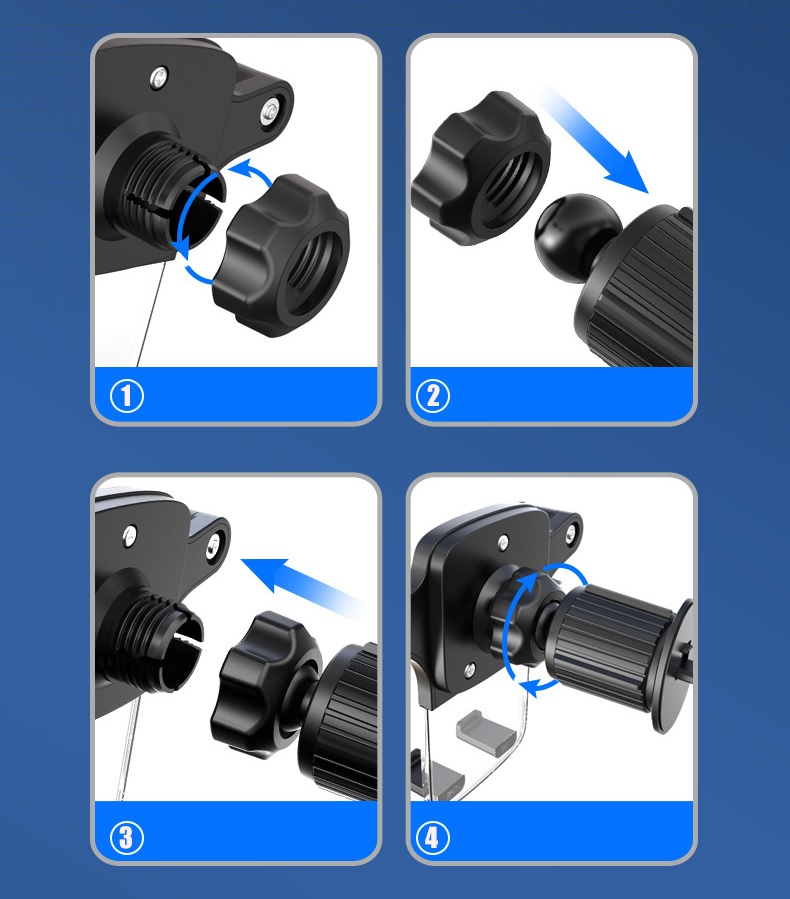 ①

②

③

④