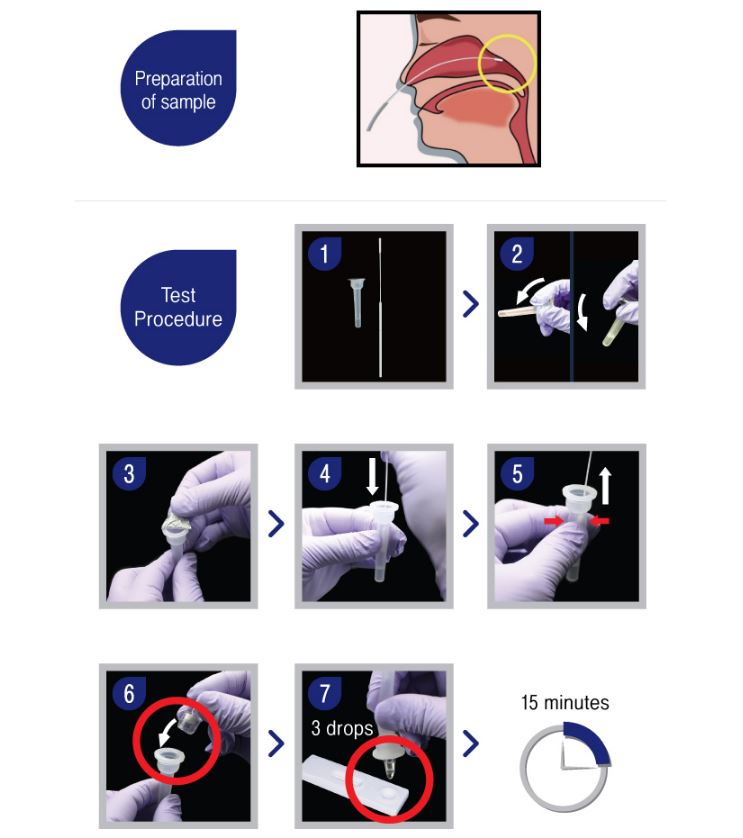 Preparation of sample

Test Procedure

1

2

3

4

5

6

7

3 drops

15 minutes