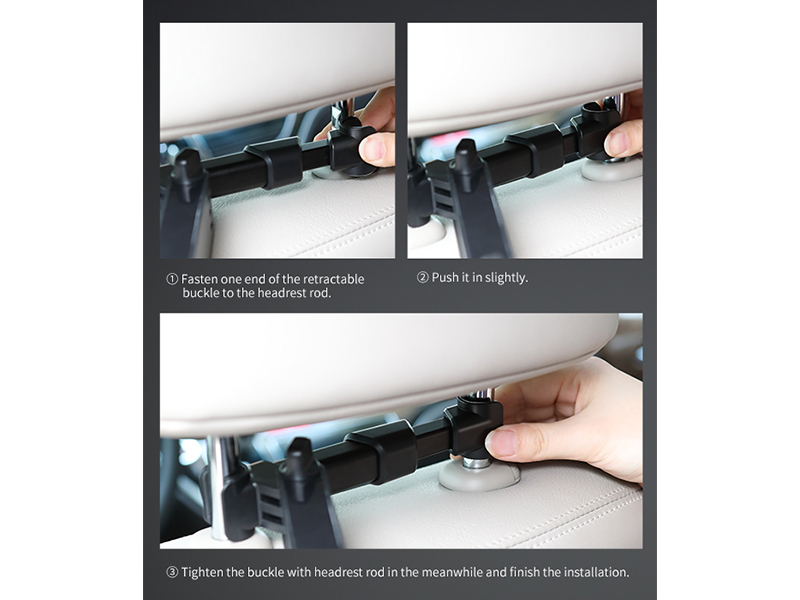 ① Fasten one end of the retractable buckle to the headrest rod.

② Push it in slightly.

③ Tighten the buckle with headrest rod in the meanwhile and finish the installation.